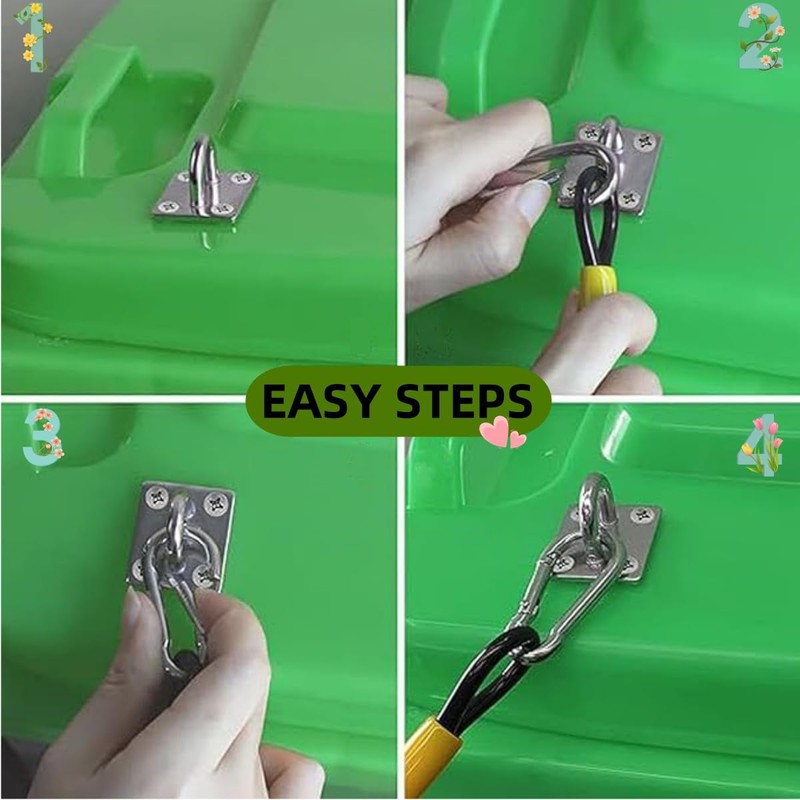 1

2

EASY STEPS

3

4