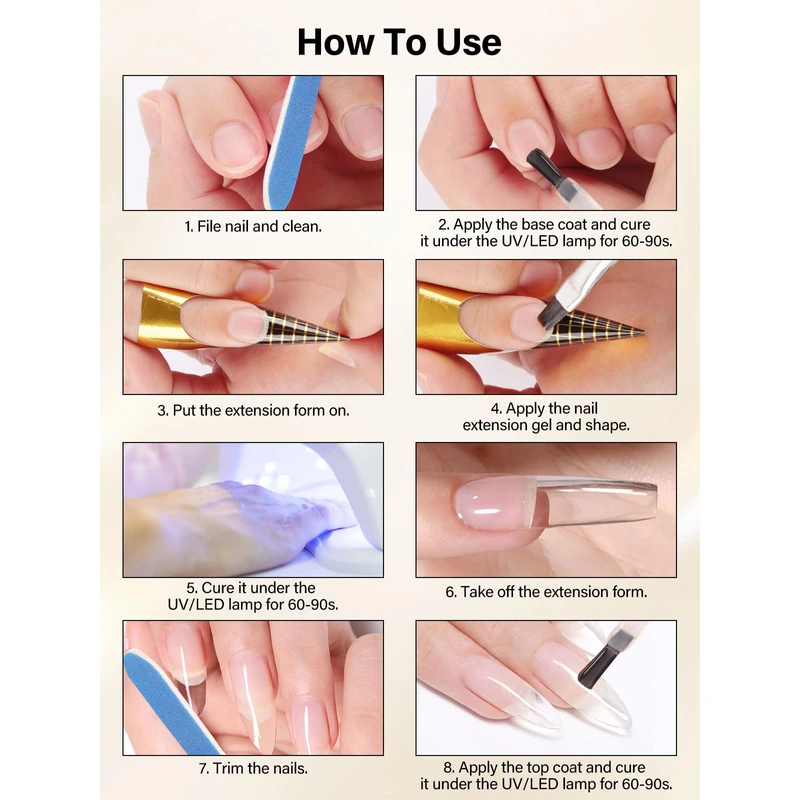 How To Use

1. File nail and clean.

2. Apply the base coat and cure it under the UV/LED lamp for 60-90s.

3. Put the extension form on.

4. Apply the nail extension gel and shape.

5. Cure it under the UV/LED lamp for 60-90s.

6. Take off the extension form.

7. Trim the nails.

8. Apply the top coat and cure it under the UV/LED lamp for 60-90s.