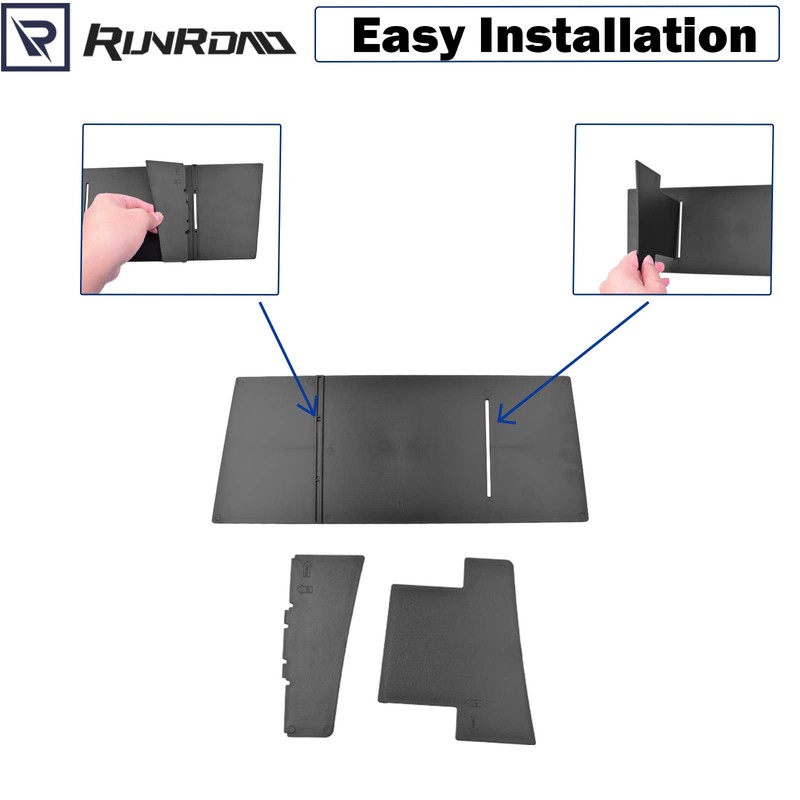 RUNROAD

Easy Installation