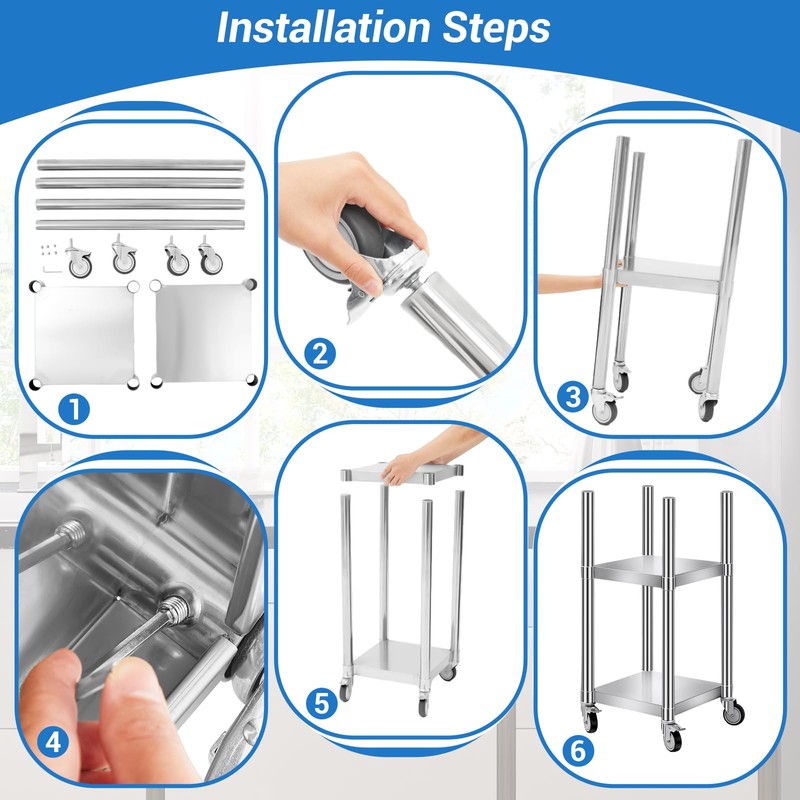 Installation Steps

1

2

3

4

5

6