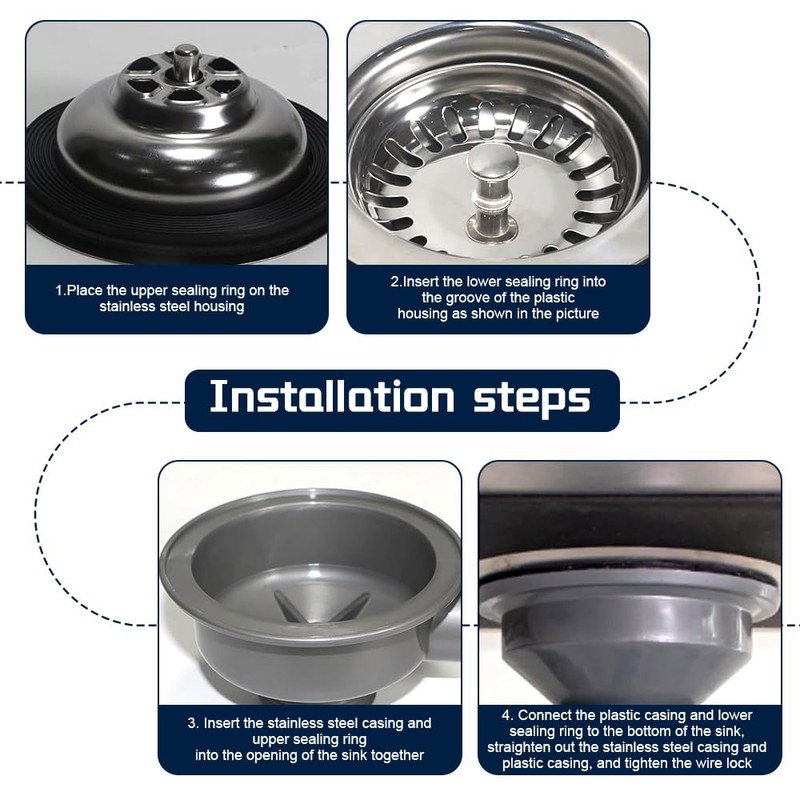 1.Place the upper sealing ring on the stainless steel housing

2.Insert the lower sealing ring into the groove of the plastic housing as shown in the picture

Installation steps

3. Insert the stainless steel casing and upper sealing ring into the opening of the sink together

4. Connect the plastic casing and lower sealing ring to the bottom of the sink, straighten out the stainless steel casing and plastic casing, and tighten the wire lock