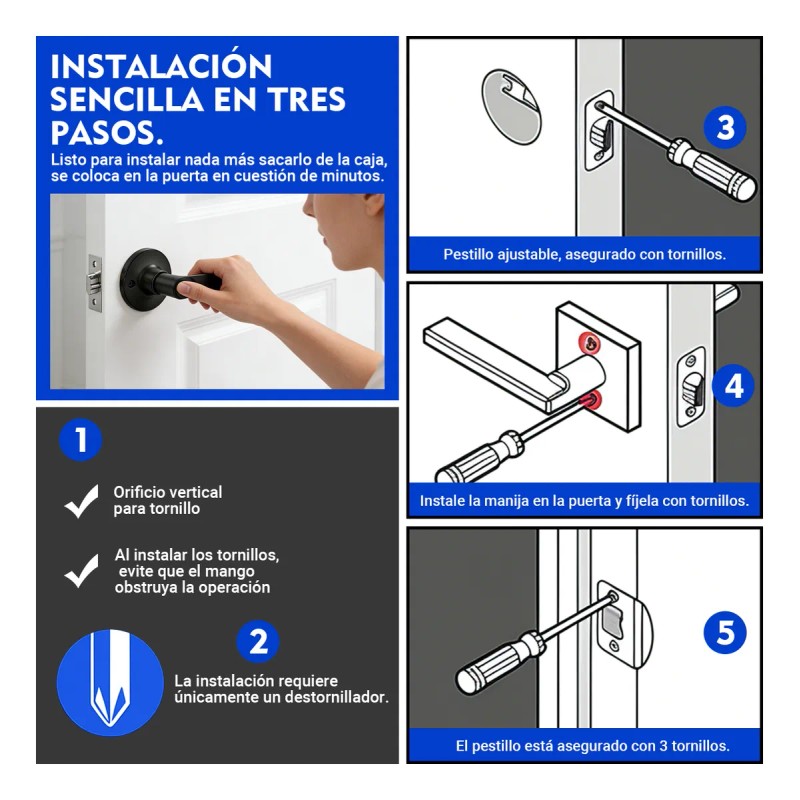 INSTALACIÓN SENCILLA EN TRES PASOS.

Listo para instalar nada más sacarlo de la caja, se coloca en la puerta en cuestión de minutos.

1

Orificio vertical para tornillo

Al instalar los tornillos, evite que el mango obstruya la operación

2

La instalación requiere únicamente un destornillador.

3

Pestillo ajustable, asegurado con tornillos.

4

Instale la manija en la puerta y fíjela con tornillos.

5

El pestillo está asegurado con 3 tornillos.