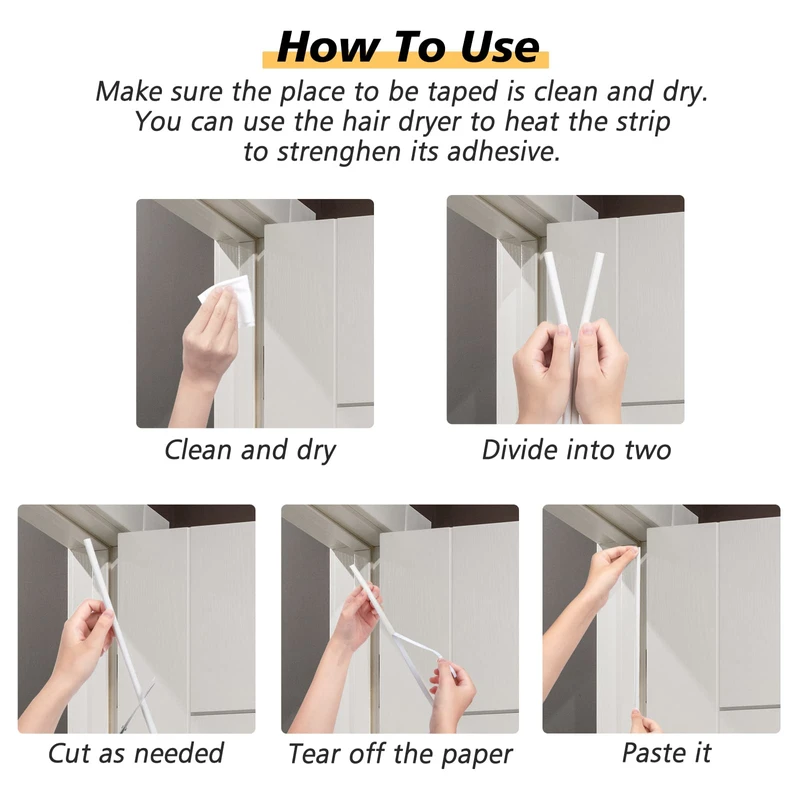 How To Use

Make sure the place to be taped is clean and dry. You can use the hair dryer to heat the strip to strenghen its adhesive.

Clean and dry

Divide into two

Cut as needed

Tear off the paper

Paste it