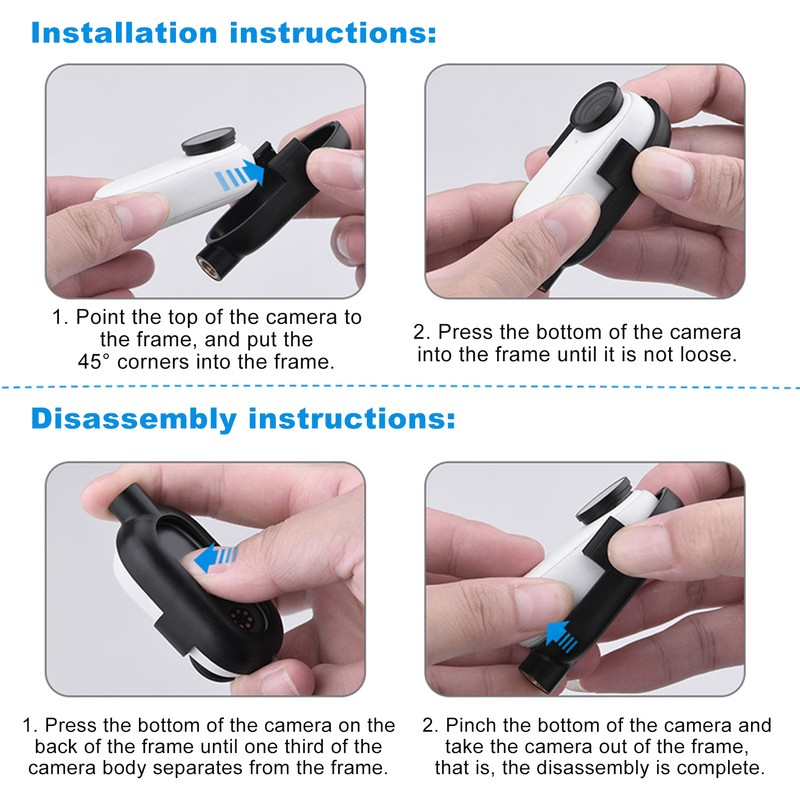 Installation instructions:

1. Point the top of the camera to the frame, and put the 45° corners into the frame.

2. Press the bottom of the camera into the frame until it is not loose.

Disassembly instructions:

1. Press the bottom of the camera on the back of the frame until one third of the camera body separates from the frame.

2. Pinch the bottom of the camera and take the camera out of the frame, that is, the disassembly is complete.