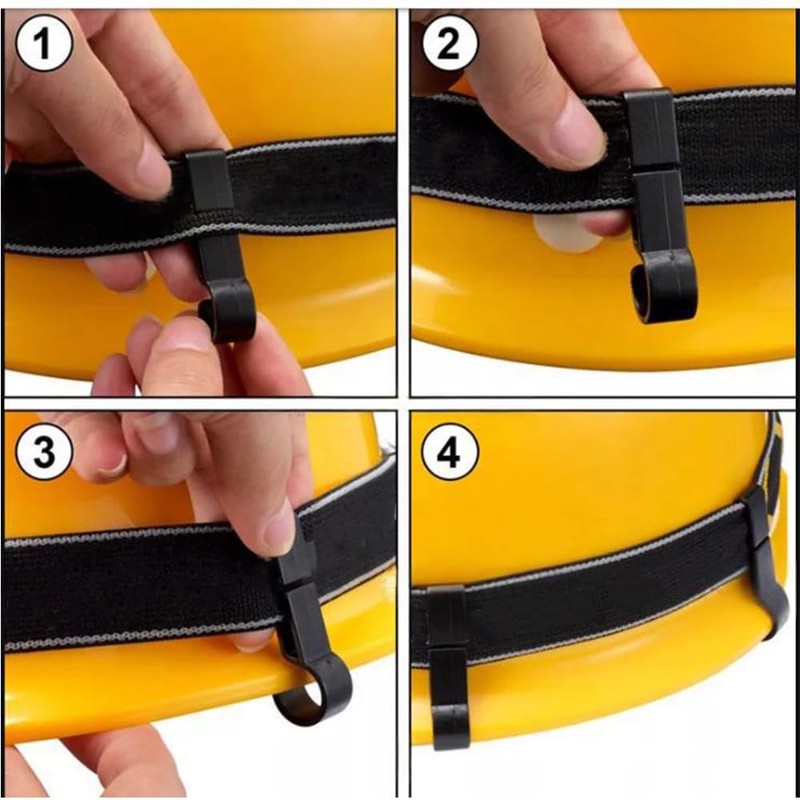 1

2

3

4