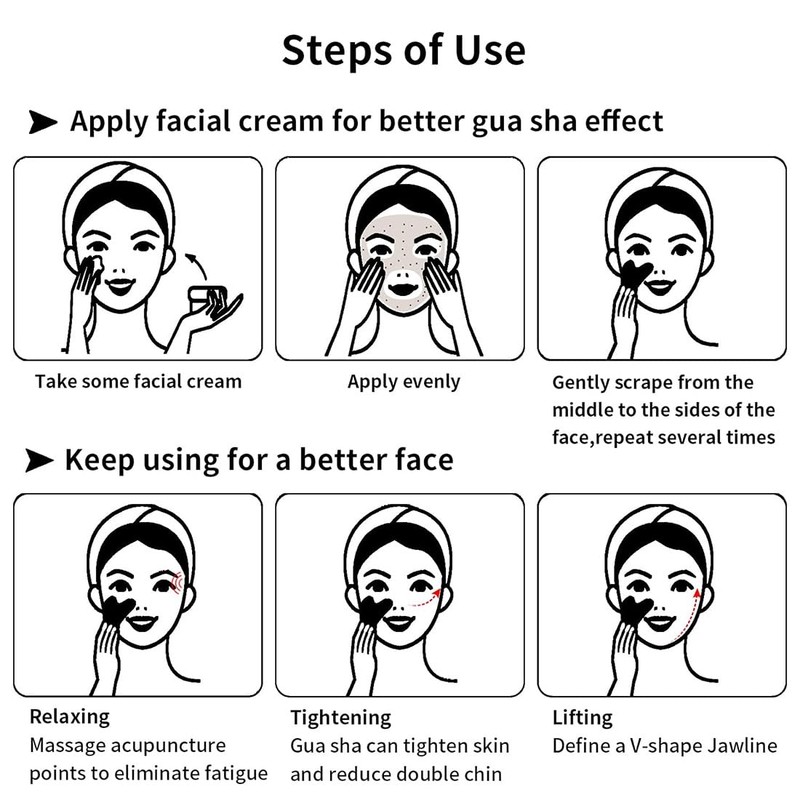 Steps of Use

➤ Apply facial cream for better gua sha effect

Take some facial cream

Apply evenly

Gently scrape from the middle to the sides of the face,repeat several times

➤ Keep using for a better face

Relaxing
Massage acupuncture points to eliminate fatigue

Tightening
Gua sha can tighten skin and reduce double chin

Lifting
Define a V-shape Jawline