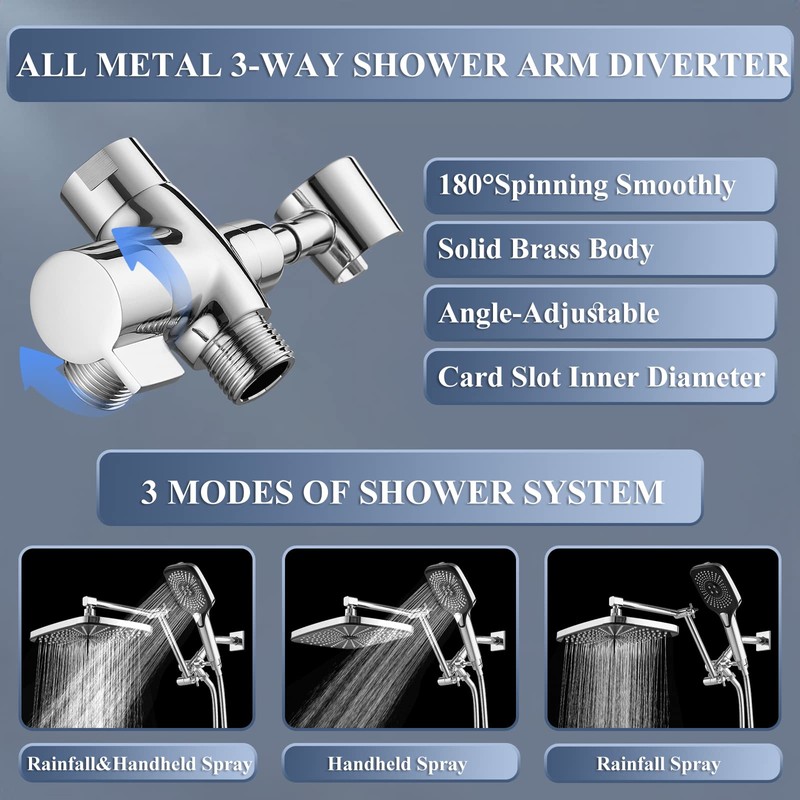 ALL METAL 3-WAY SHOWER ARM DIVERTER

180°Spinning Smoothly

Solid Brass Body

Angle-Adjustable

Card Slot Inner Diameter

3 MODES OF SHOWER SYSTEM

Rainfall&Handheld Spray

Handheld Spray

Rainfall Spray