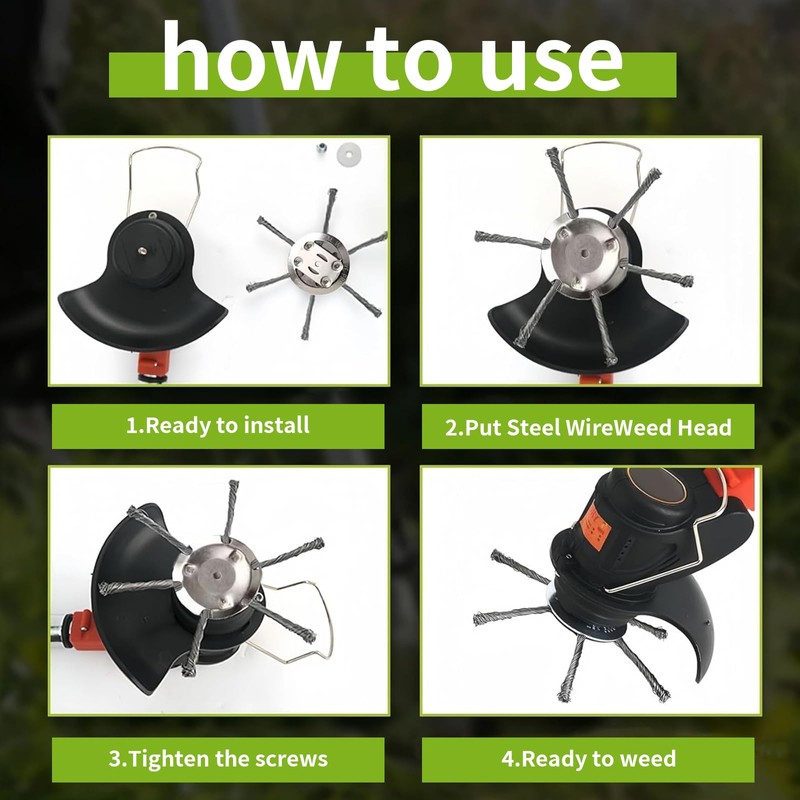 how to use

1.Ready to install

2.Put Steel WireWeed Head

3.Tighten the screws

4.Ready to weed