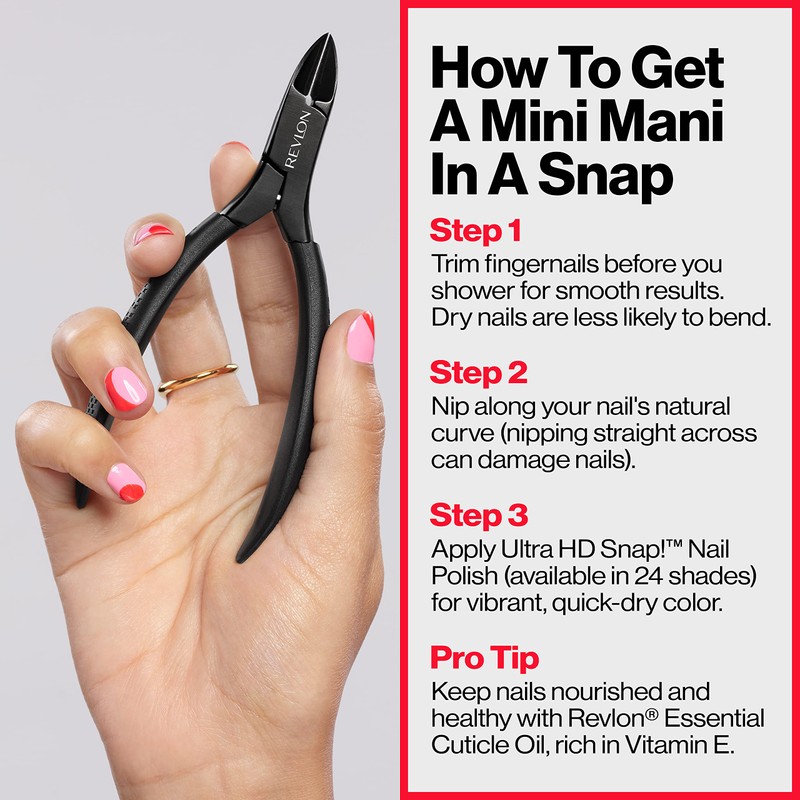 REVLON

How To Get A Mini Mani In A Snap

Step 1
Trim fingernails before you shower for smooth results. Dry nails are less likely to bend.

Step 2
Nip along your nail's natural curve (nipping straight across can damage nails).

Step 3
Apply Ultra HD Snap!™ Nail Polish (available in 24 shades) for vibrant, quick-dry color.

Pro Tip
Keep nails nourished and healthy with Revlon® Essential Cuticle Oil, rich in Vitamin E.