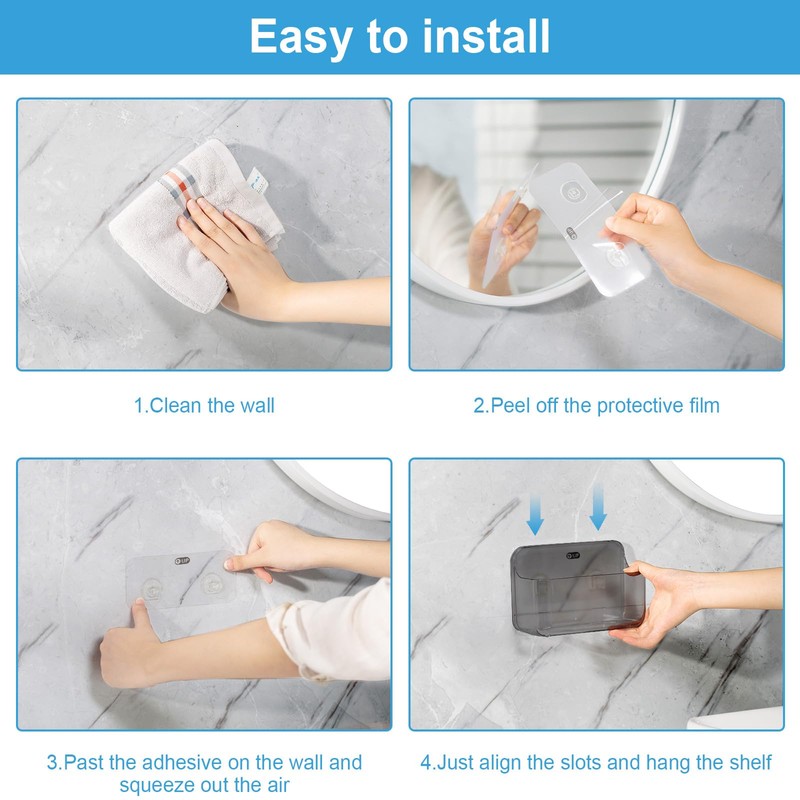 Easy to install

1.Clean the wall

2.Peel off the protective film

3.Past the adhesive on the wall and squeeze out the air

4.Just align the slots and hang the shelf