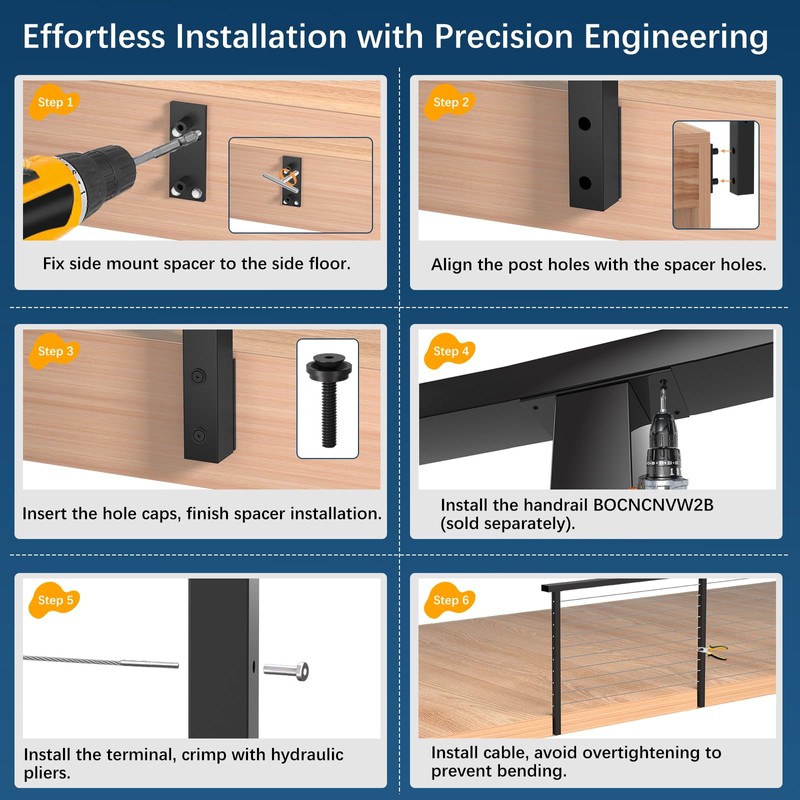 Effortless Installation with Precision Engineering

Step 1

Fix side mount spacer to the side floor.

Step 2

Align the post holes with the spacer holes.

Step 3

Insert the hole caps, finish spacer installation.

Step 4

Install the handrail BOCNCNVW2B (sold separately).

Step 5

Install the terminal, crimp with hydraulic pliers.

Step 6

Install cable, avoid overtightening to prevent bending.