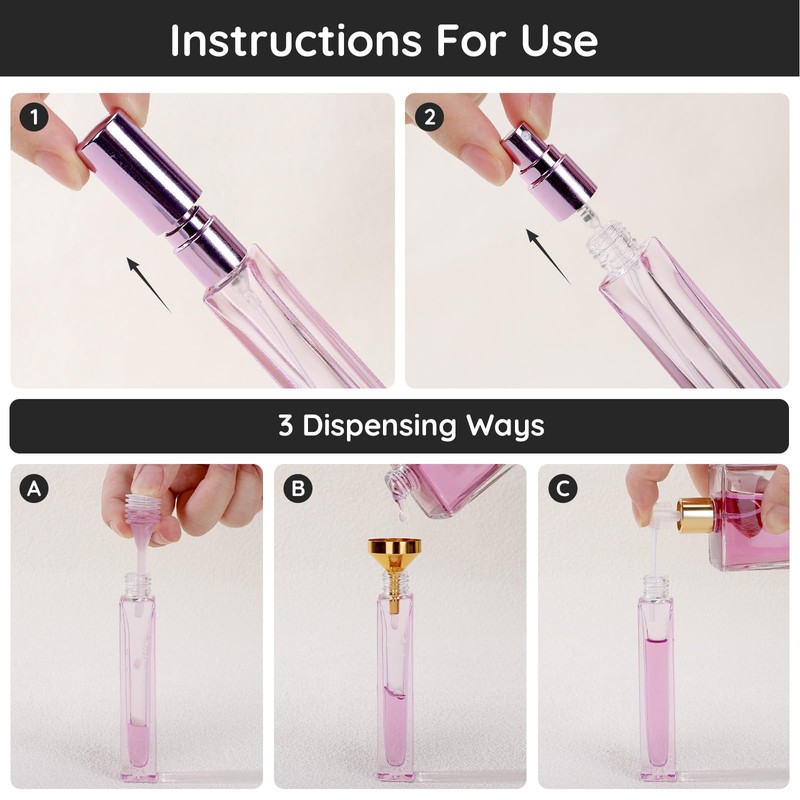 Instructions For Use

1

2

3 Dispensing Ways

A

B

C