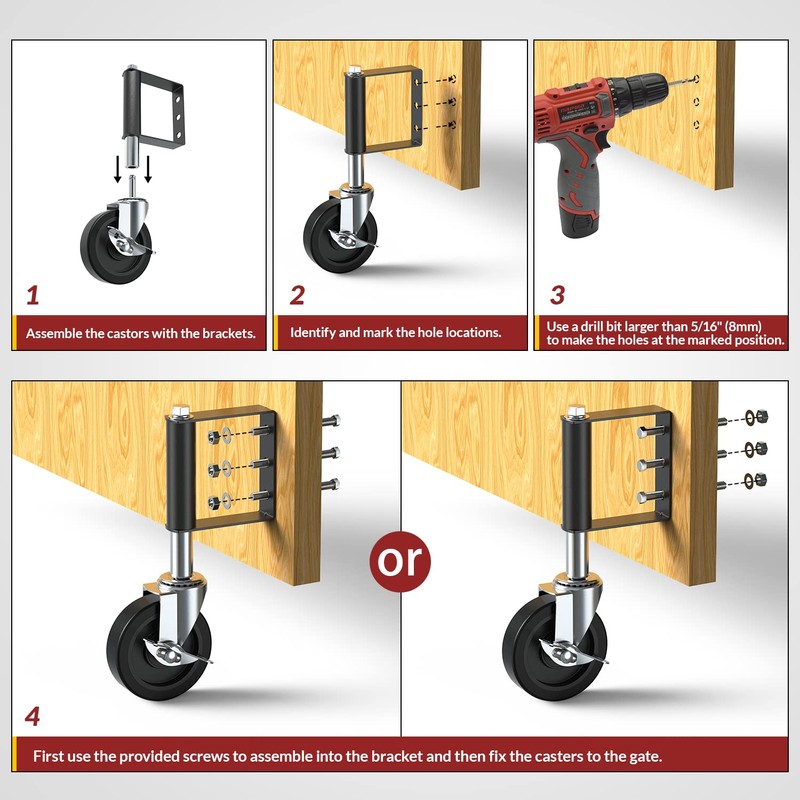 1

Assemble the castors with the brackets.

2

Identify and mark the hole locations.

3

Use a drill bit larger than 5/16" (8mm) to make the holes at the marked position.

or

4

First use the provided screws to assemble into the bracket and then fix the casters to the gate.