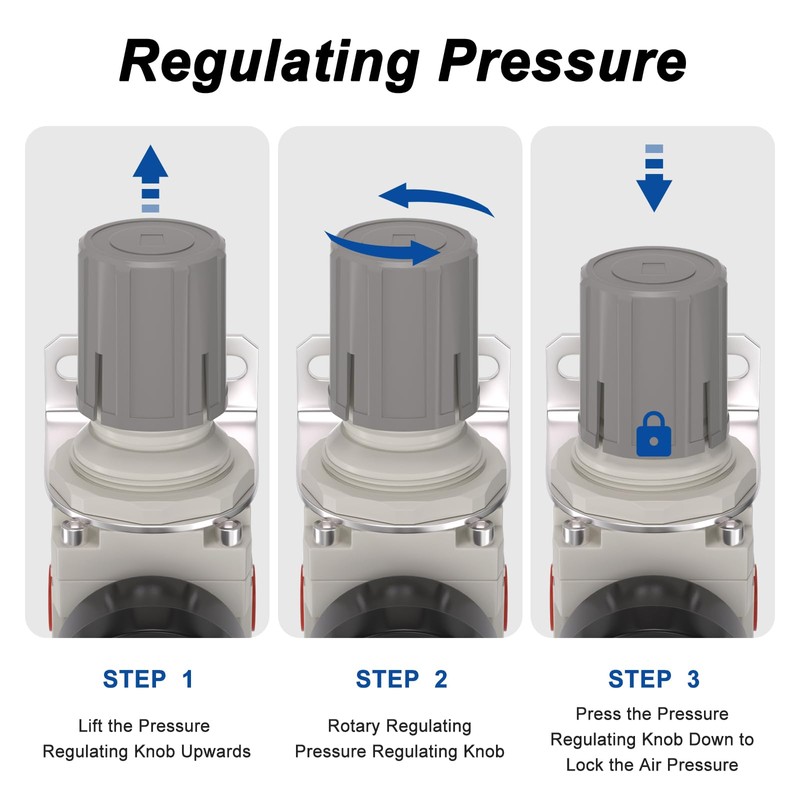 Regulating Pressure

STEP 1

Lift the Pressure Regulating Knob Upwards

STEP 2

Rotary Regulating Pressure Regulating Knob

STEP 3

Press the Pressure Regulating Knob Down to Lock the Air Pressure