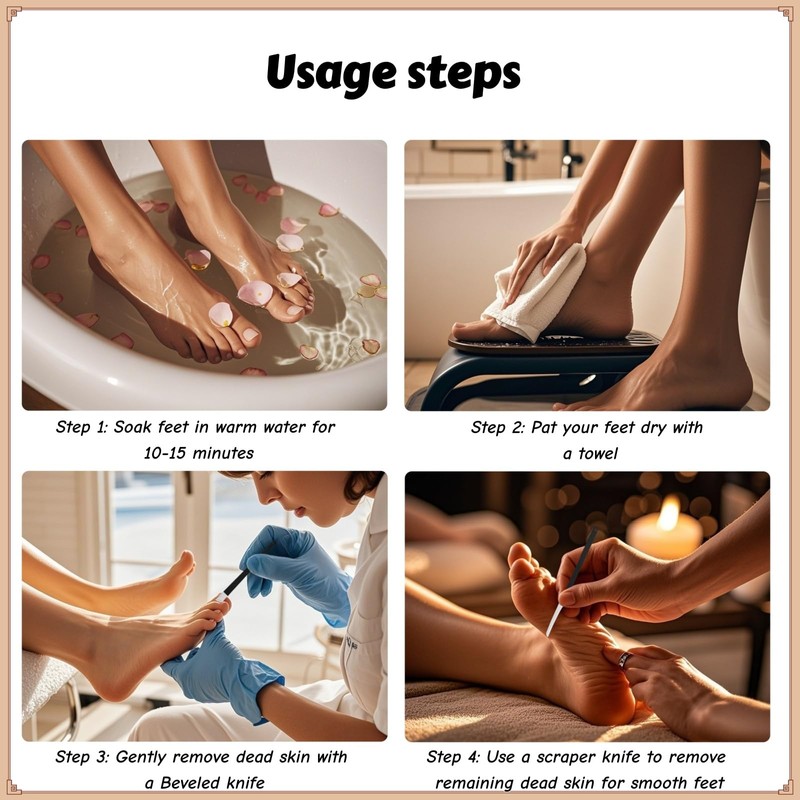 Usage steps

Step 1: Soak feet in warm water for 10-15 minutes

Step 2: Pat your feet dry with a towel

Step 3: Gently remove dead skin with a Beveled knife

Step 4: Use a scraper knife to remove remaining dead skin for smooth feet