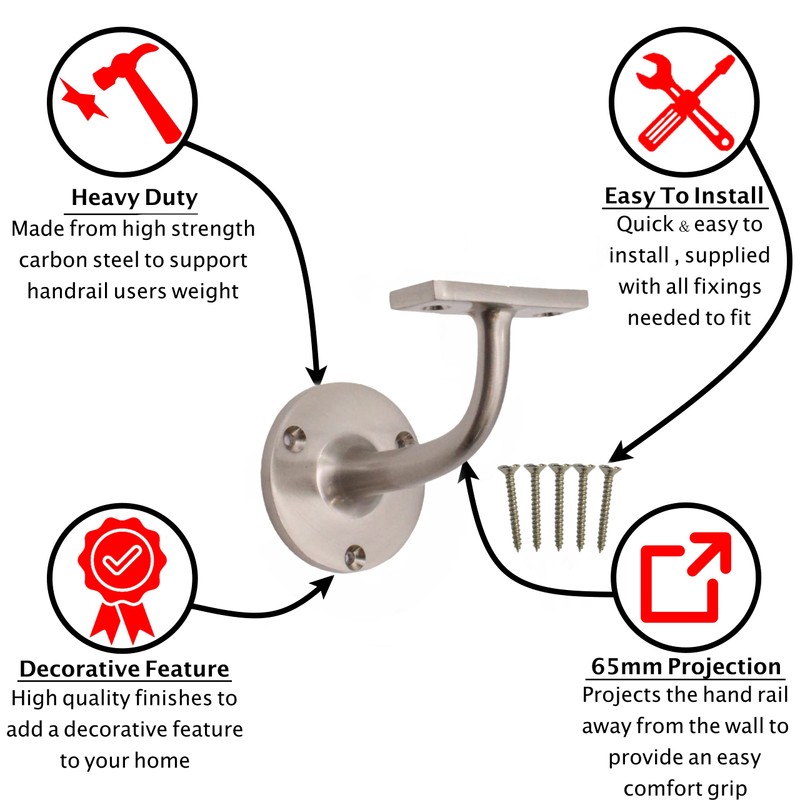 Heavy Duty
Made from high strength carbon steel to support handrail users weight

Easy To Install
Quick & easy to install , supplied with all fixings needed to fit

Decorative Feature
High quality finishes to add a decorative feature to your home

65mm Projection
Projects the hand rail away from the wall to provide an easy comfort grip