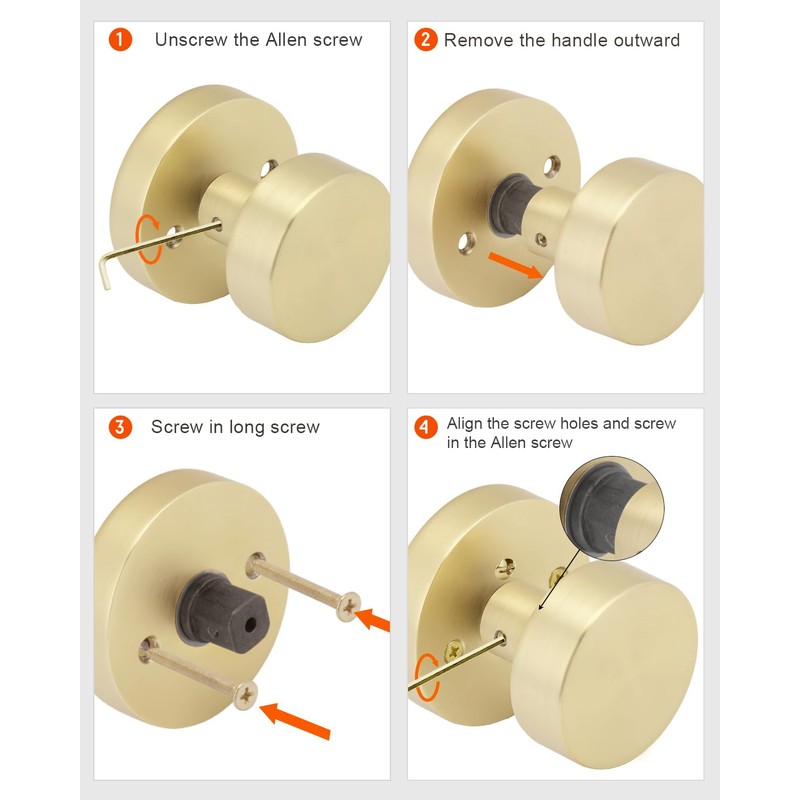 1 Unscrew the Allen screw

2 Remove the handle outward

3 Screw in long screw

4 Align the screw holes and screw in the Allen screw