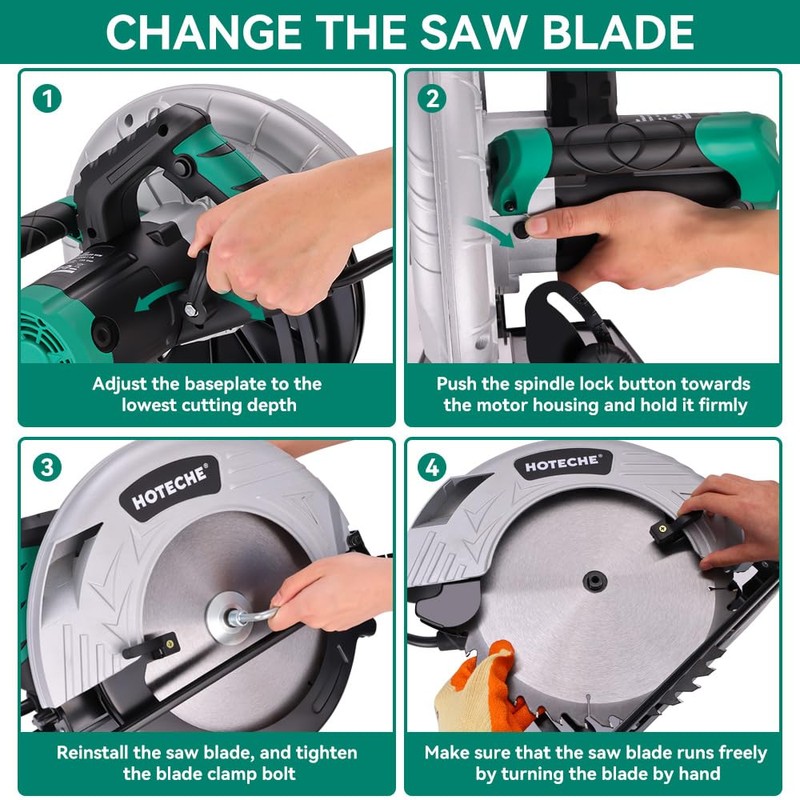 CHANGE THE SAW BLADE

1

Adjust the baseplate to the lowest cutting depth

2

Push the spindle lock button towards the motor housing and hold it firmly

3

HOTECHE®

Reinstall the saw blade, and tighten the blade clamp bolt

4

HOTECHE®

Make sure that the saw blade runs freely by turning the blade by hand