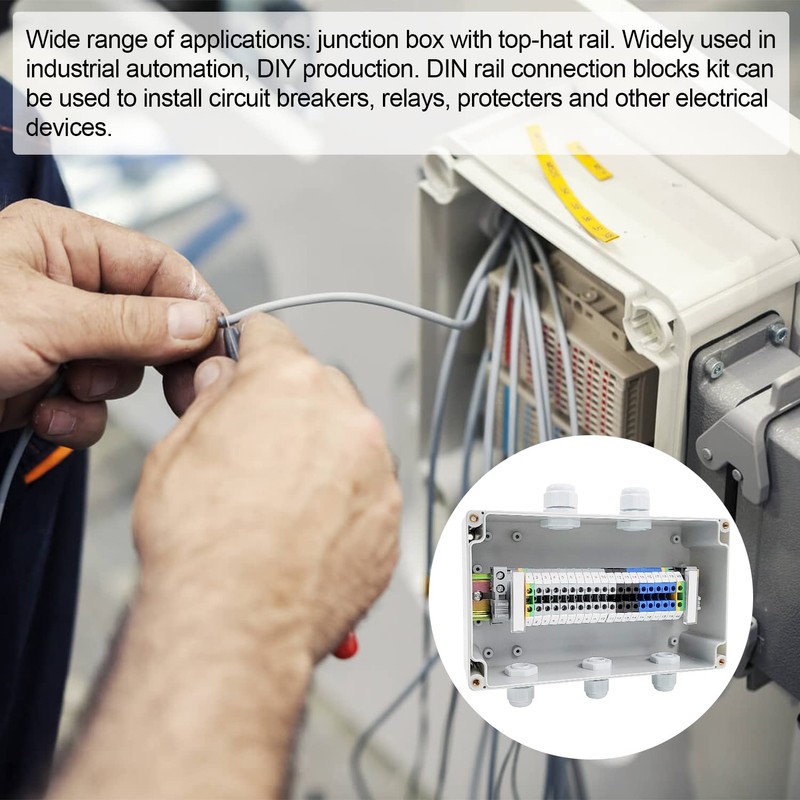 Wide range of applications: junction box with top-hat rail. Widely used in industrial automation, DIY production. DIN rail connection blocks kit can be used to install circuit breakers, relays, protecters and other electrical devices.