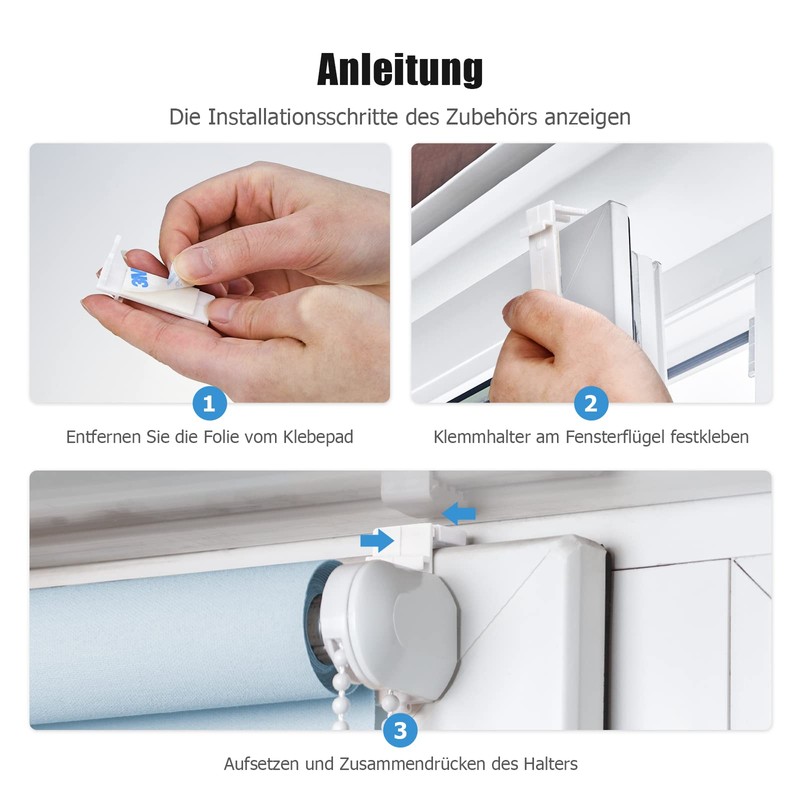 Anleitung

Die Installationsschritte des Zubehörs anzeigen

3M

1

Entfernen Sie die Folie vom Klebepad

2

Klemmhalter am Fensterflügel festkleben

3

Aufsetzen und Zusammendrücken des Halters