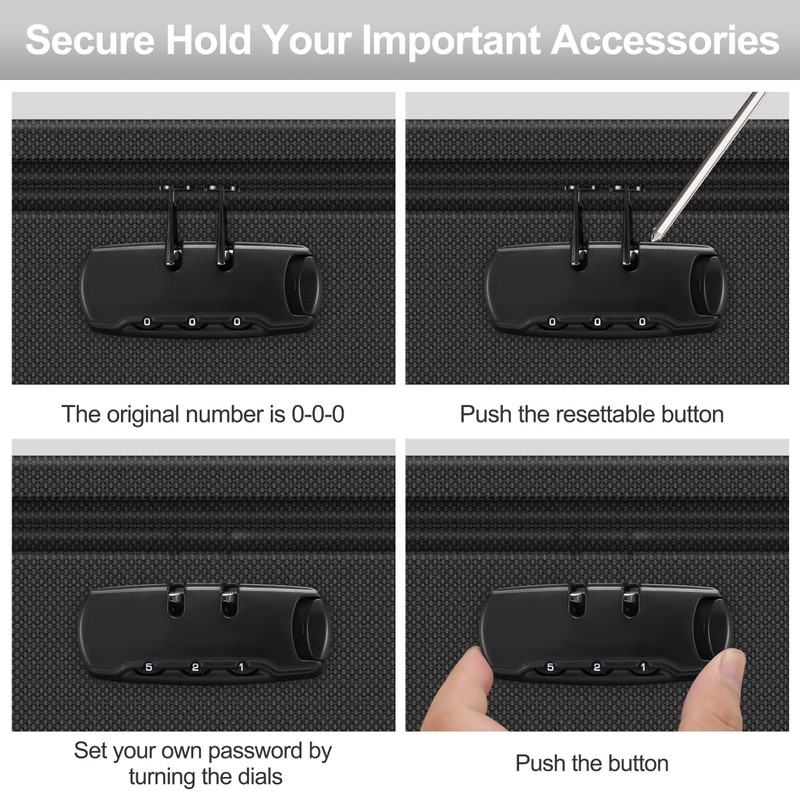 Secure Hold Your Important Accessories

0 0 0

The original number is 0-0-0

0 0 0

Push the resettable button

5 2 1

Set your own password by turning the dials

5 2 1

Push the button