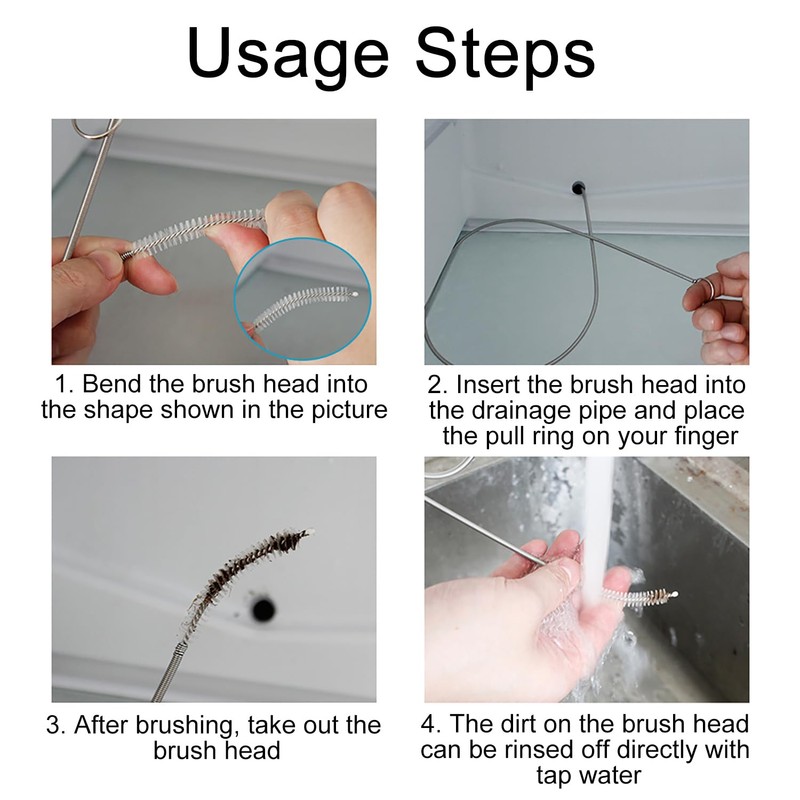 Usage Steps

1. Bend the brush head into the shape shown in the picture

2. Insert the brush head into the drainage pipe and place the pull ring on your finger

3. After brushing, take out the brush head

4. The dirt on the brush head can be rinsed off directly with tap water