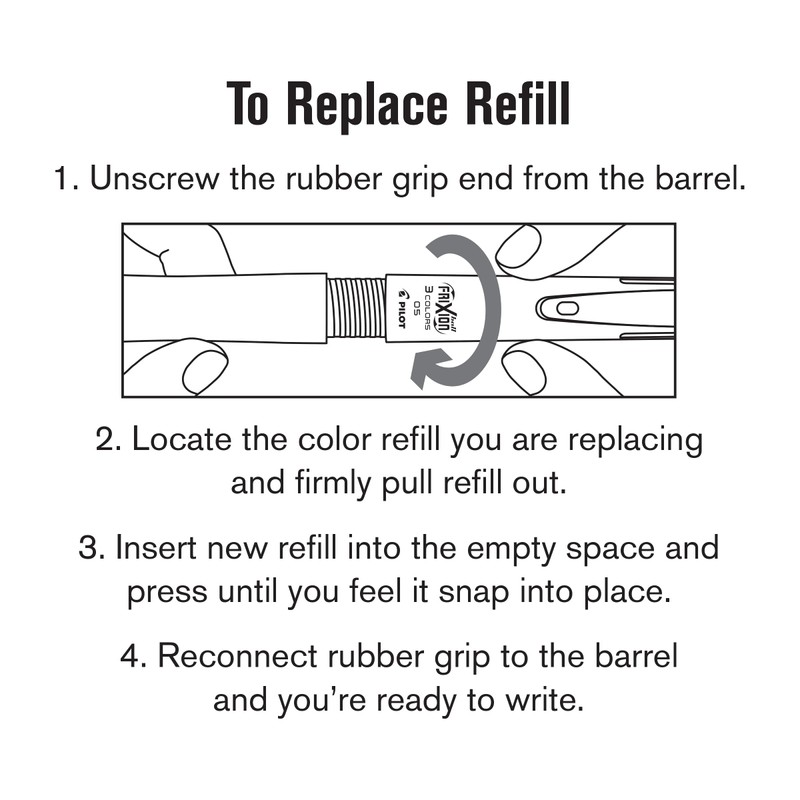 To Replace Refill

1. Unscrew the rubber grip end from the barrel.

FRIXION ball
3 COLORS
05
PILOT

2. Locate the color refill you are replacing and firmly pull refill out.

3. Insert new refill into the empty space and press until you feel it snap into place.

4. Reconnect rubber grip to the barrel and you're ready to write.