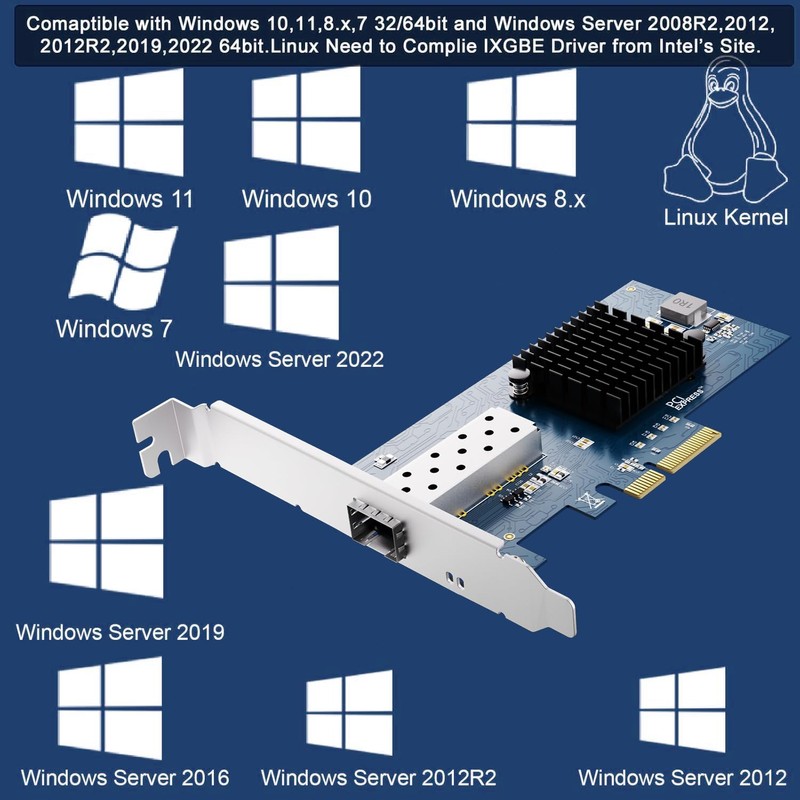 Comaptible with Windows 10,11,8.x,7 32/64bit and Windows Server 2008R2,2012, 2012R2,2019,2022 64bit.Linux Need to Complie IXGBE Driver from Intel's Site.

Windows 11

Windows 10

Windows 8.x

Linux Kernel

Windows 7

Windows Server 2022

1R0

PCI EXPRESS

Windows Server 2019

Windows Server 2016

Windows Server 2012R2

Windows Server 2012