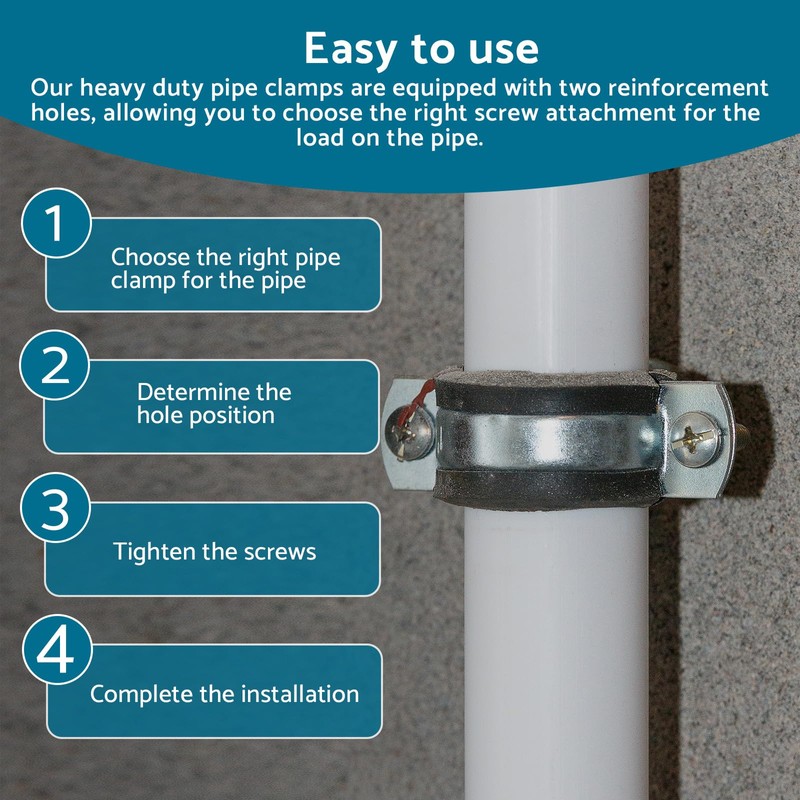 Easy to use

Our heavy duty pipe clamps are equipped with two reinforcement holes, allowing you to choose the right screw attachment for the load on the pipe.

1
Choose the right pipe clamp for the pipe

2
Determine the hole position

3
Tighten the screws

4
Complete the installation