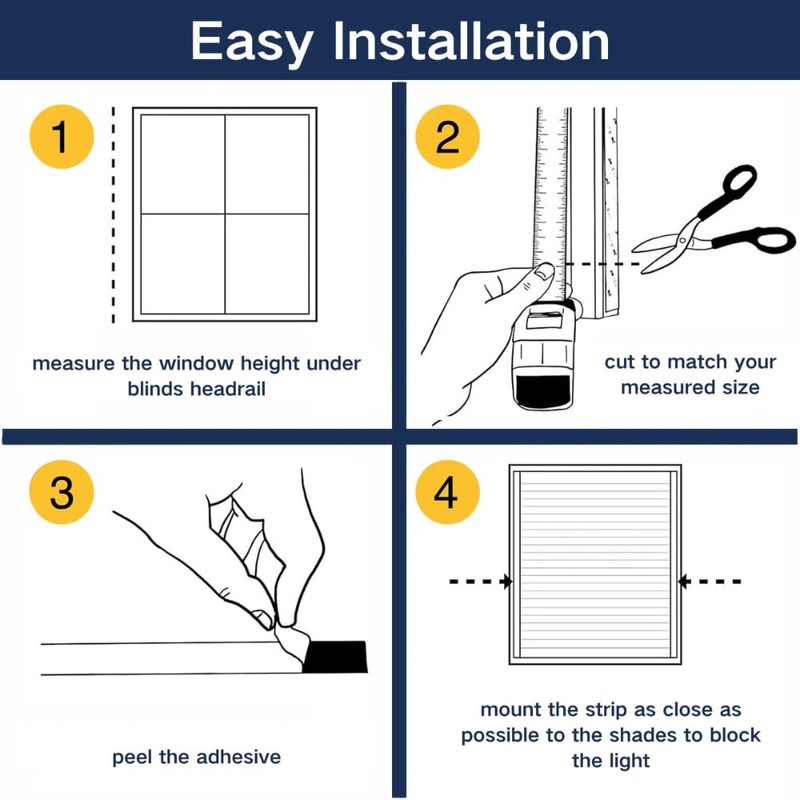 Easy Installation

1

measure the window height under blinds headrail

2

cut to match your measured size

3

peel the adhesive

4

mount the strip as close as possible to the shades to block the light