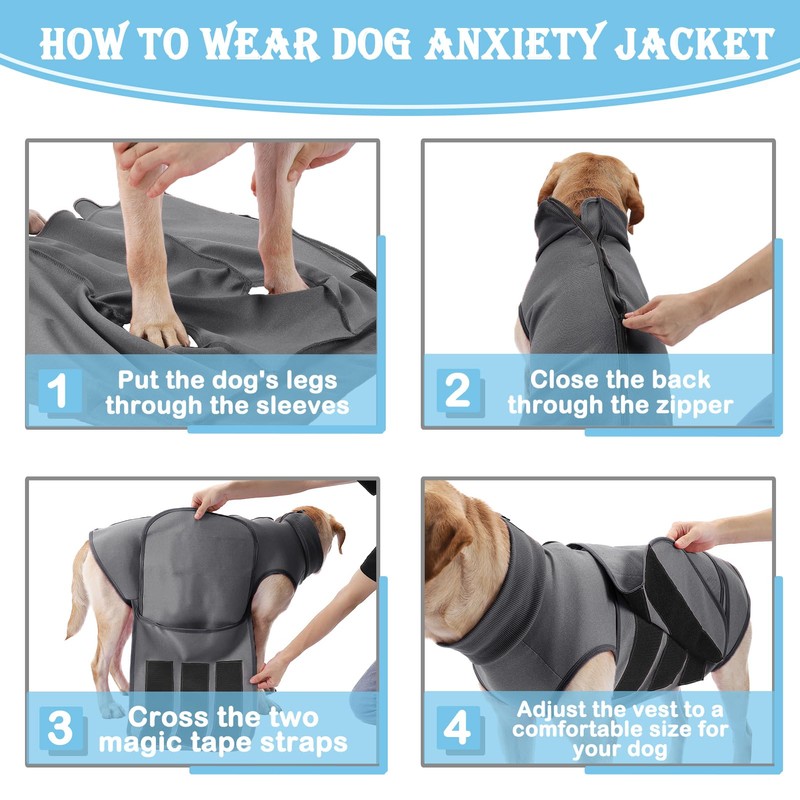 HOW TO WEAR DOG ANXIETY JACKET

1 Put the dog's legs through the sleeves

2 Close the back through the zipper

3 Cross the two magic tape straps

4 Adjust the vest to a comfortable size for your dog