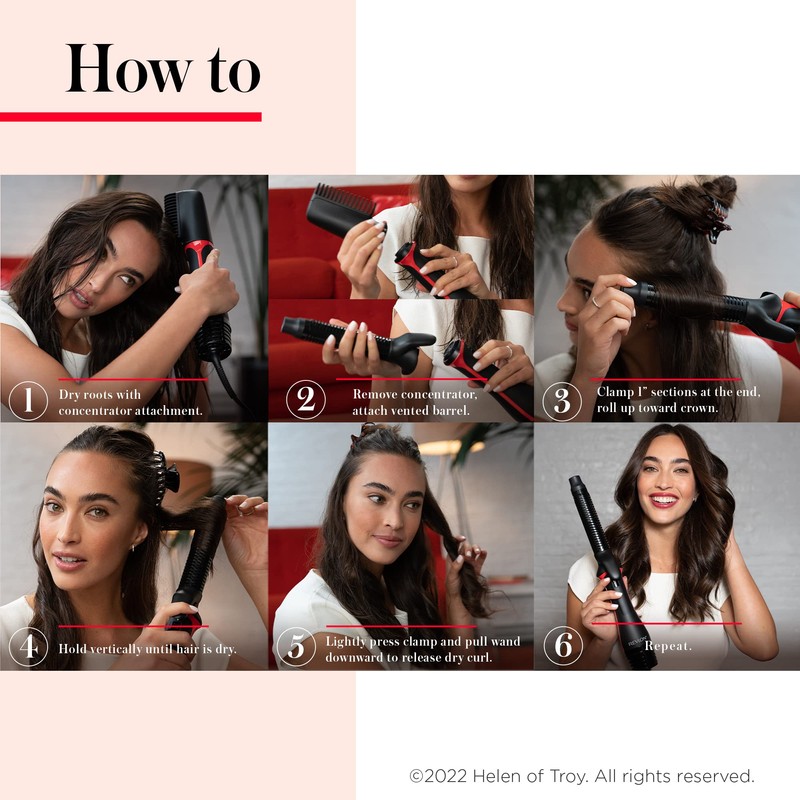 How to

1 Dry roots with concentrator attachment.

2 Remove concentrator, attach vented barrel.

3 Clamp 1" sections at the end, roll up toward crown.

4 Hold vertically until hair is dry.

5 Lightly press clamp and pull wand downward to release dry curl.

6 Repeat.

REVLON

©2022 Helen of Troy. All rights reserved.