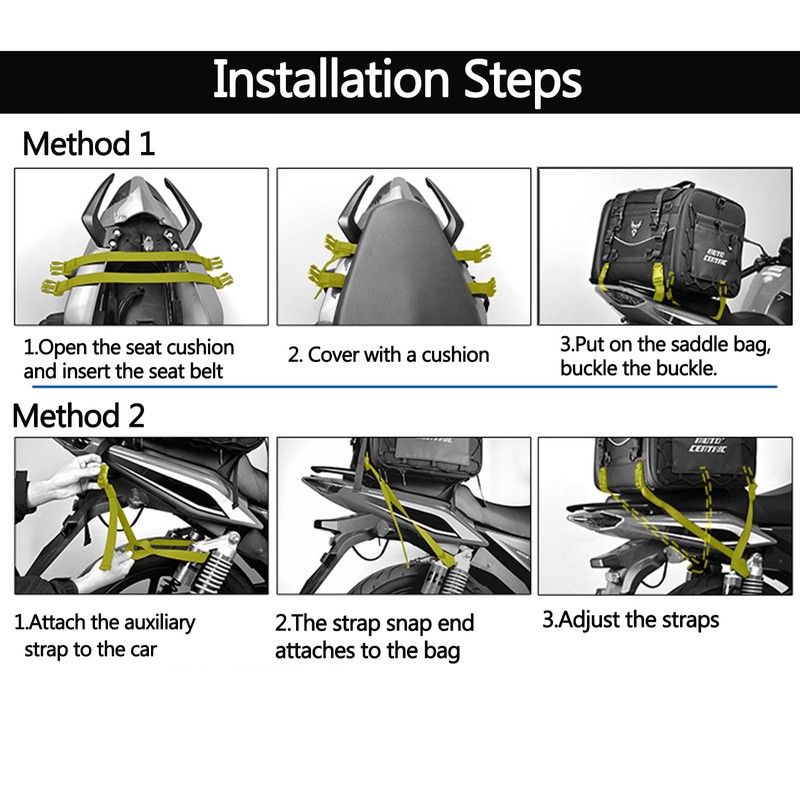 Installation Steps

Method 1

MOTO CENTRIC

1.Open the seat cushion and insert the seat belt

2. Cover with a cushion

3.Put on the saddle bag, buckle the buckle.

Method 2

MOTO CENTRIC

1.Attach the auxiliary strap to the car

2.The strap snap end attaches to the bag

3.Adjust the straps