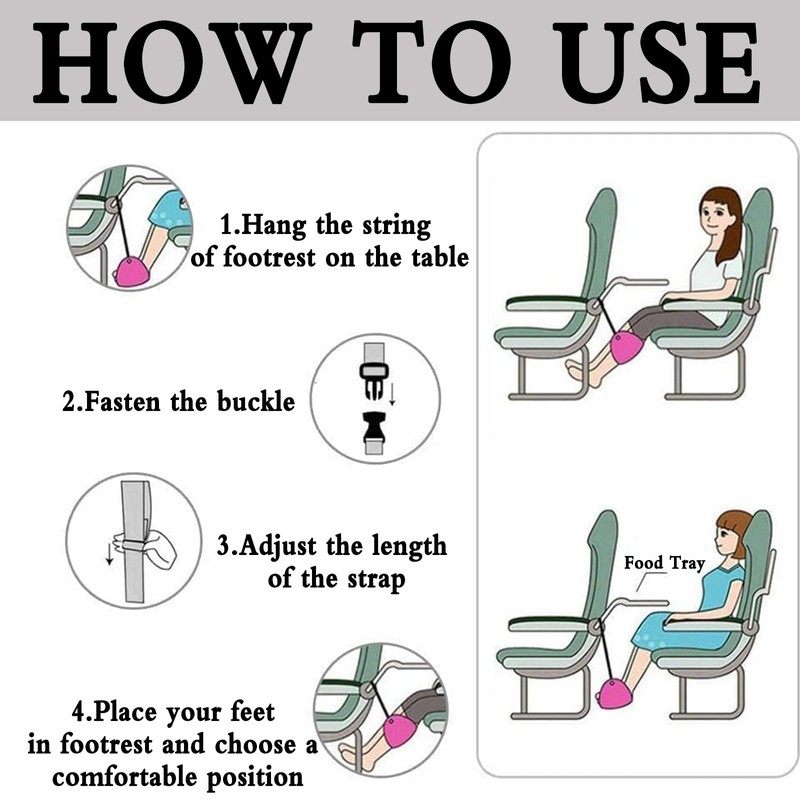 HOW TO USE

1.Hang the string of footrest on the table

2.Fasten the buckle

3.Adjust the length of the strap

4.Place your feet in footrest and choose a comfortable position

Food Tray