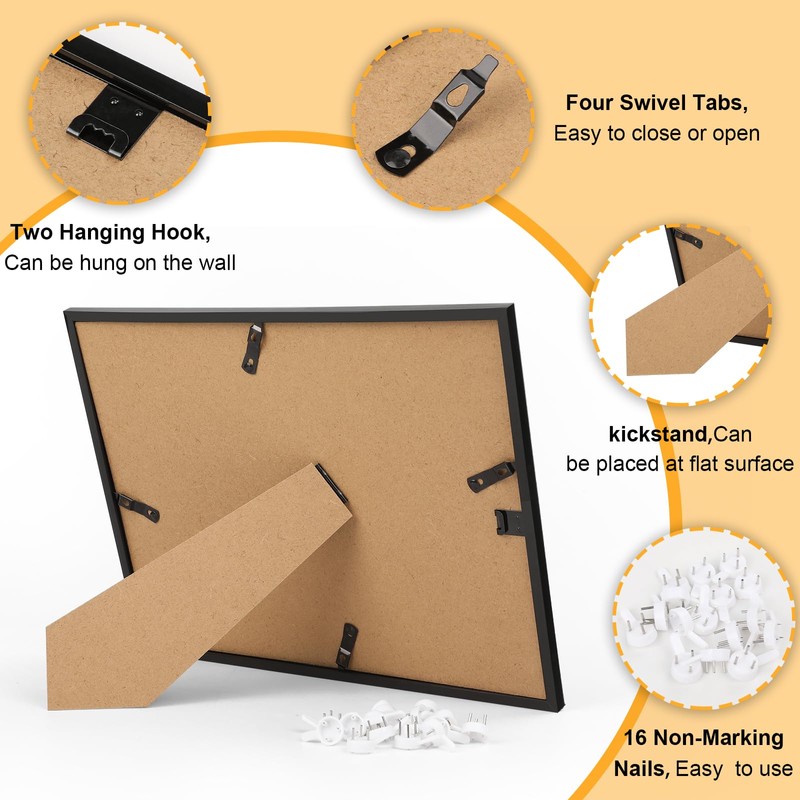 Four Swivel Tabs,
Easy to close or open

Two Hanging Hook,
Can be hung on the wall

kickstand,Can
be placed at flat surface

16 Non-Marking
Nails, Easy to use