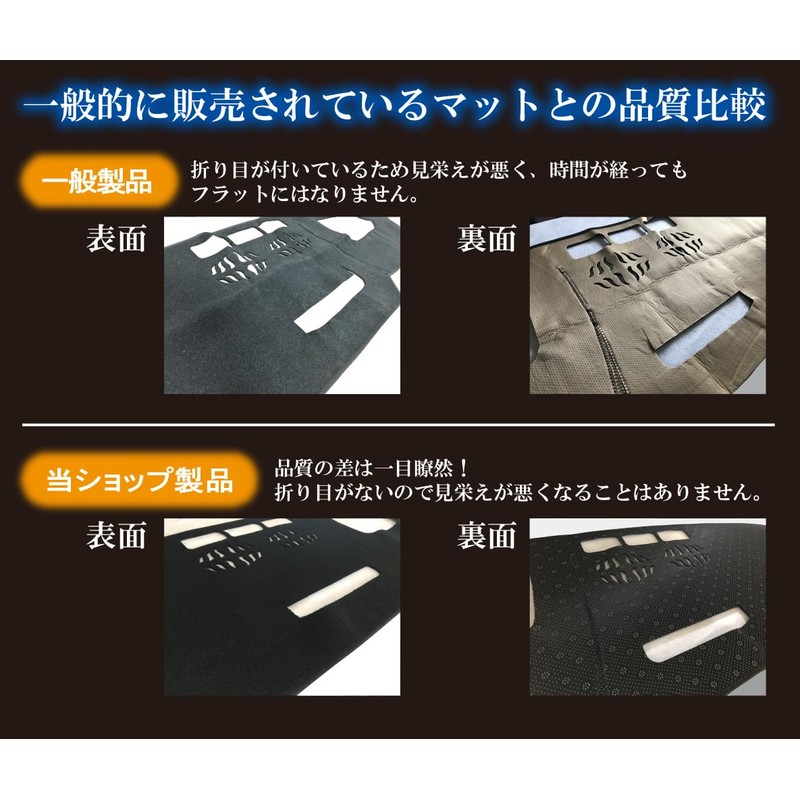 一般的に販売されているマットとの品質比較

一般製品

折り目が付いているため見栄えが悪く、時間が経ってもフラットにはなりません。

表面

裏面

当ショップ製品

品質の差は一目瞭然！
折り目がないので見栄えが悪くなることはありません。

表面

裏面