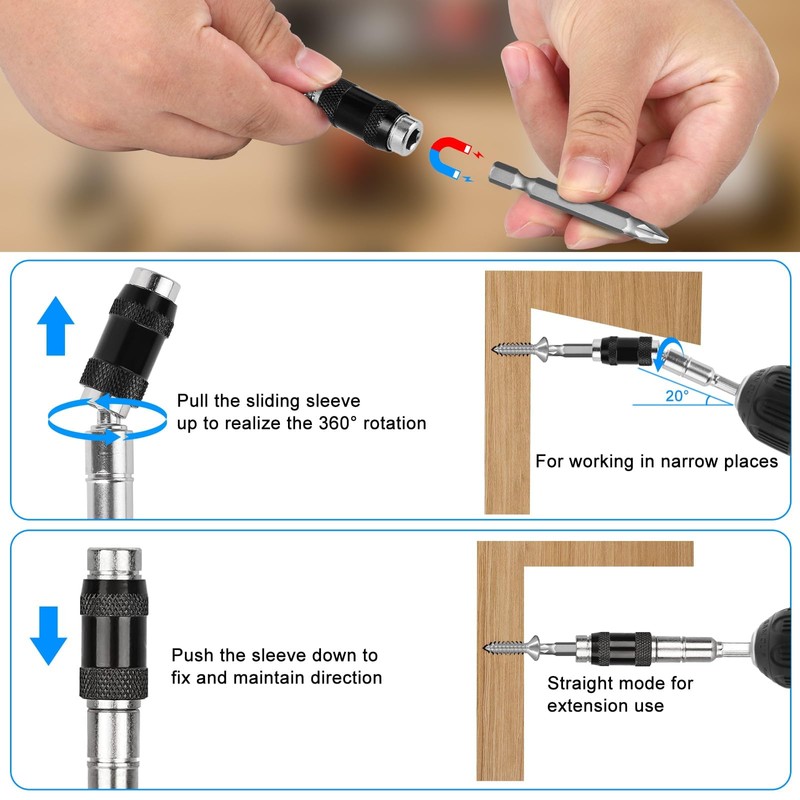 Pull the sliding sleeve up to realize the 360° rotation

20°

For working in narrow places

Push the sleeve down to fix and maintain direction

Straight mode for extension use