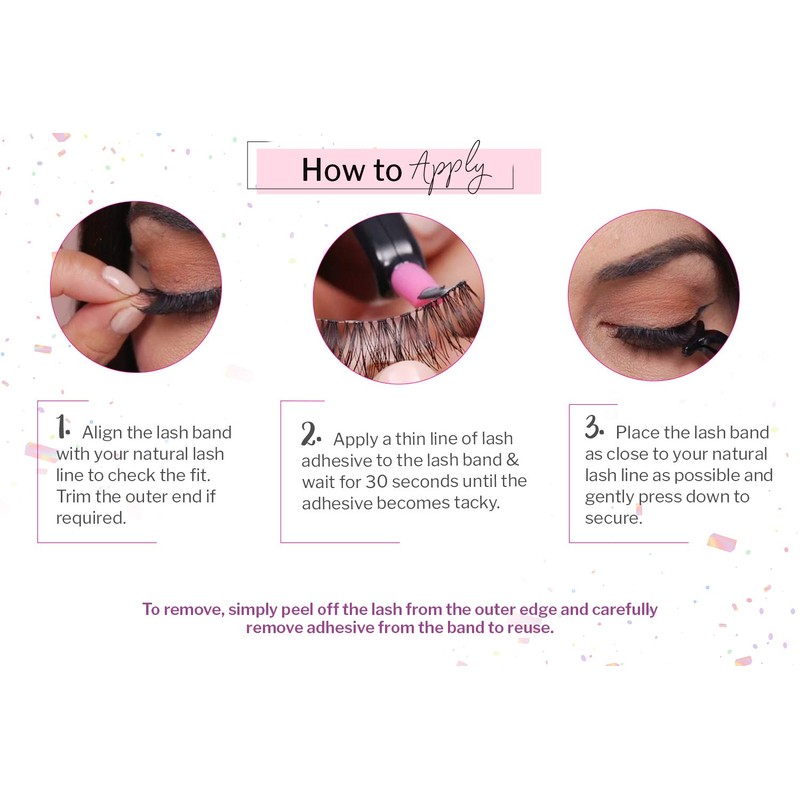 How to Apply

1. Align the lash band with your natural lash line to check the fit. Trim the outer end if required.

2. Apply a thin line of lash adhesive to the lash band & wait for 30 seconds until the adhesive becomes tacky.

3. Place the lash band as close to your natural lash line as possible and gently press down to secure.

To remove, simply peel off the lash from the outer edge and carefully remove adhesive from the band to reuse.