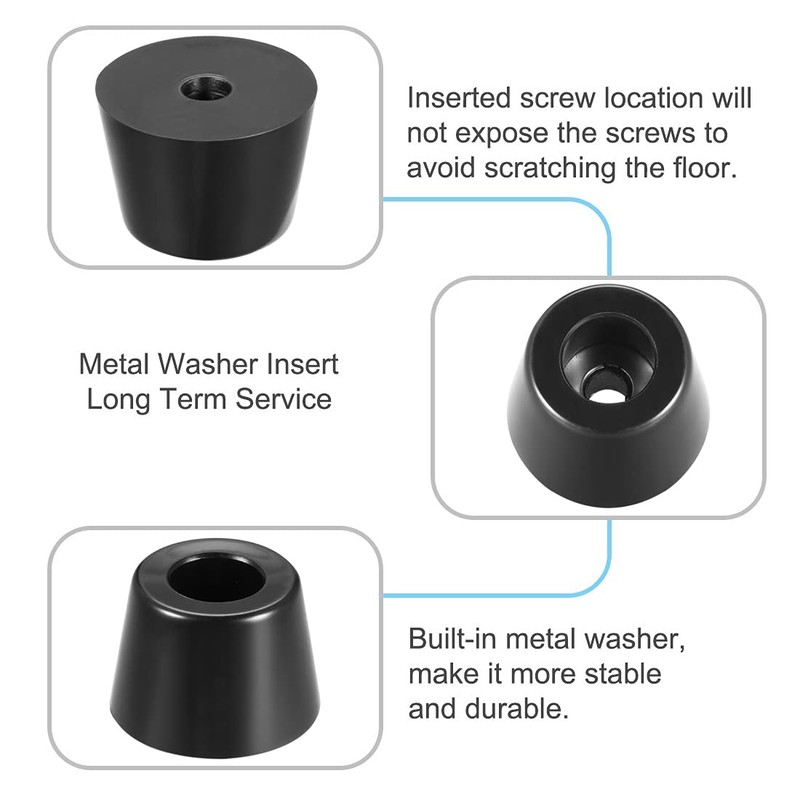 Inserted screw location will not expose the screws to avoid scratching the floor.

Metal Washer Insert
Long Term Service

Built-in metal washer, make it more stable and durable.