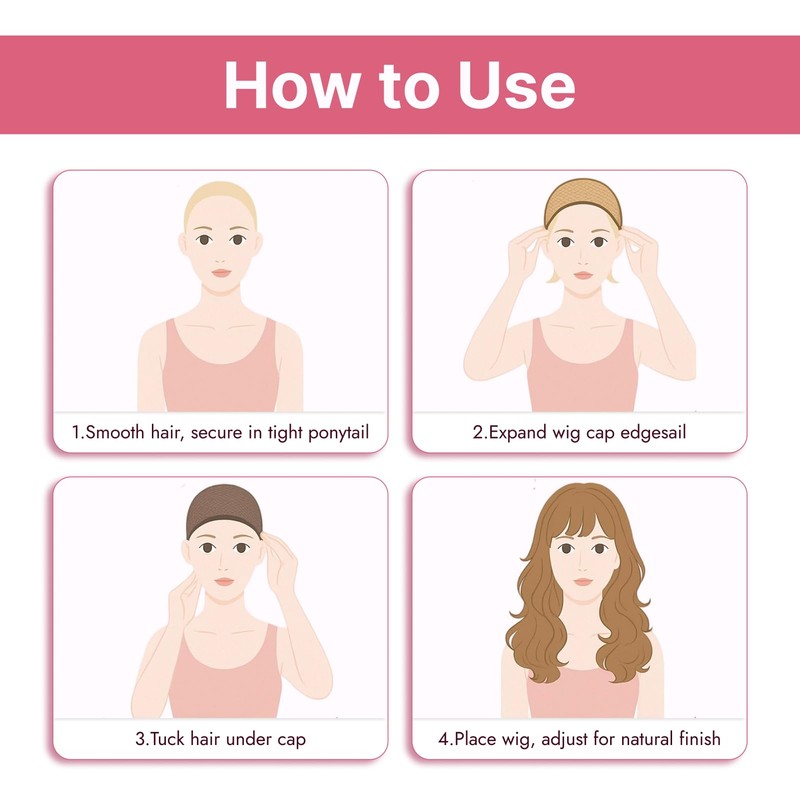 How to Use

1.Smooth hair, secure in tight ponytail

2.Expand wig cap edgesail

3.Tuck hair under cap

4.Place wig, adjust for natural finish