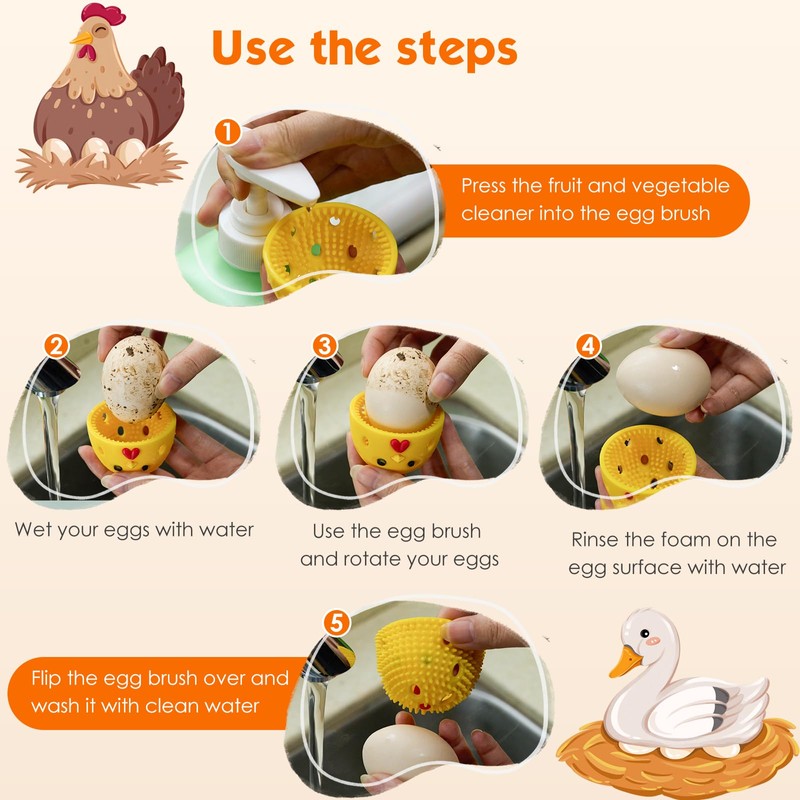 Use the steps

1

Press the fruit and vegetable cleaner into the egg brush

2

Wet your eggs with water

3

Use the egg brush and rotate your eggs

4

Rinse the foam on the egg surface with water

5

Flip the egg brush over and wash it with clean water