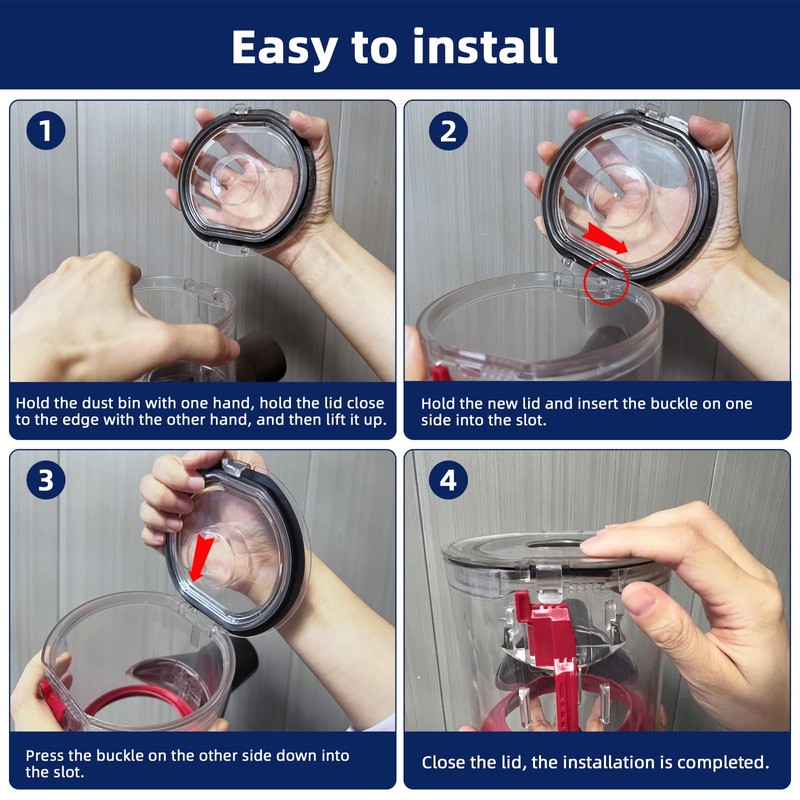 Easy to install

1

Hold the dust bin with one hand, hold the lid close to the edge with the other hand, and then lift it up.

2

Hold the new lid and insert the buckle on one side into the slot.

3

Press the buckle on the other side down into the slot.

4

Close the lid, the installation is completed.