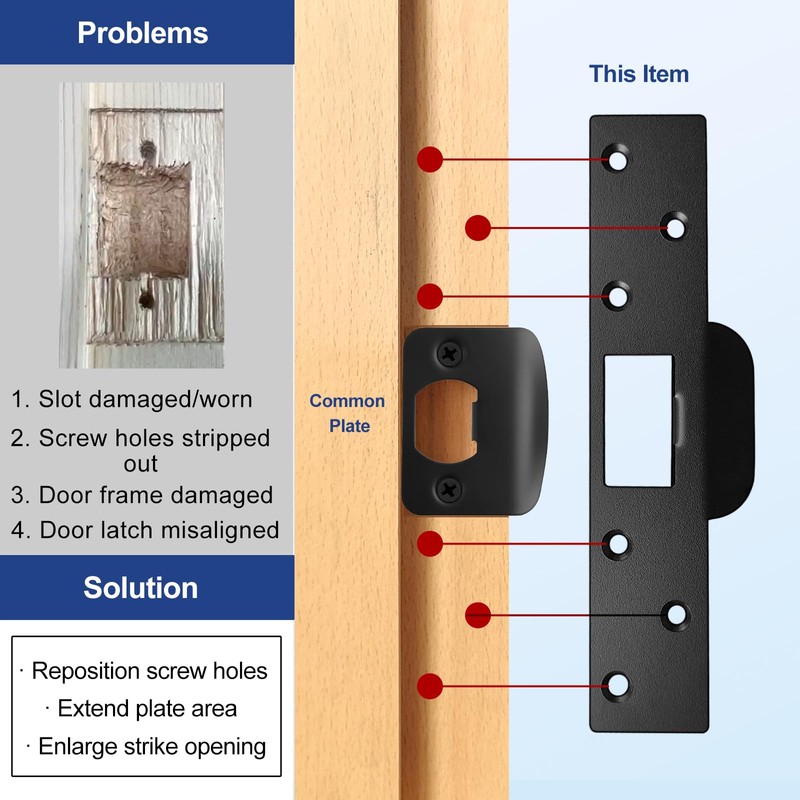 Problems

1. Slot damaged/worn
2. Screw holes stripped out
3. Door frame damaged
4. Door latch misaligned

Solution

· Reposition screw holes
· Extend plate area
· Enlarge strike opening

Common Plate

This Item