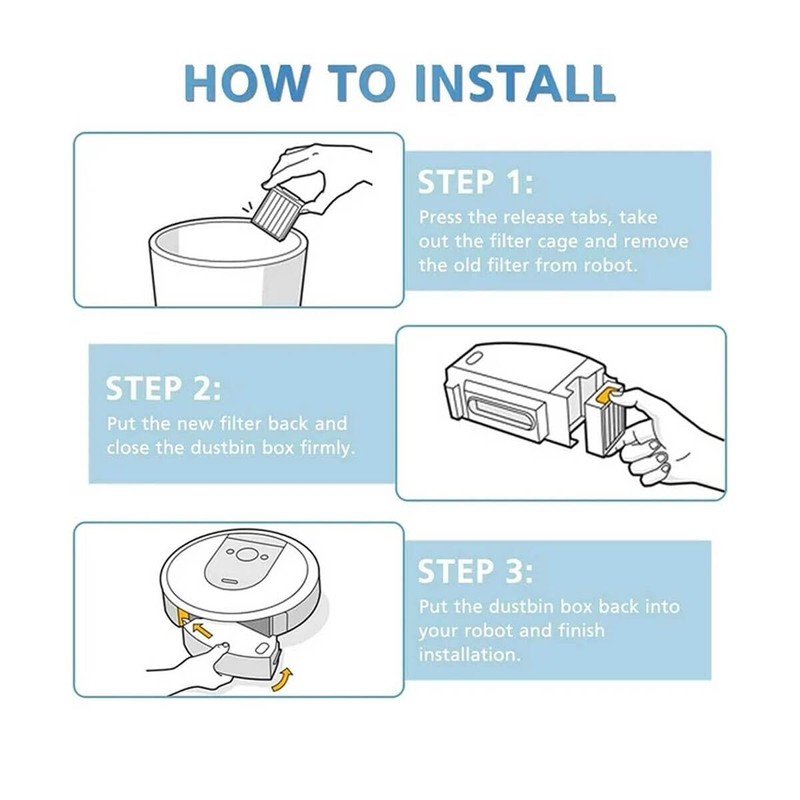 HOW TO INSTALL

STEP 1:
Press the release tabs, take out the filter cage and remove the old filter from robot.

STEP 2:
Put the new filter back and close the dustbin box firmly.

STEP 3:
Put the dustbin box back into your robot and finish installation.