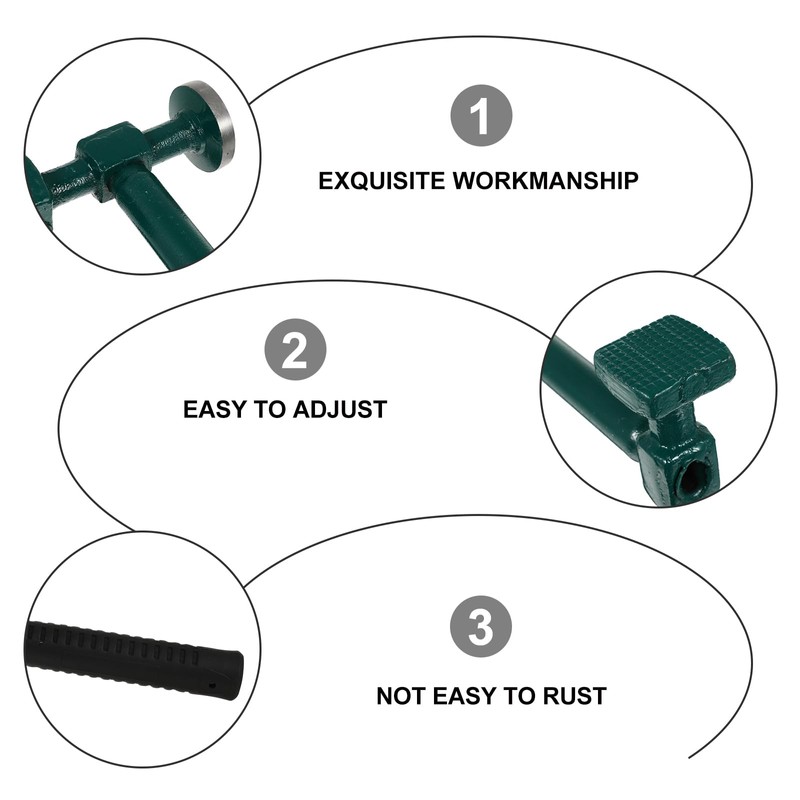 1

EXQUISITE WORKMANSHIP

2

EASY TO ADJUST

3

NOT EASY TO RUST