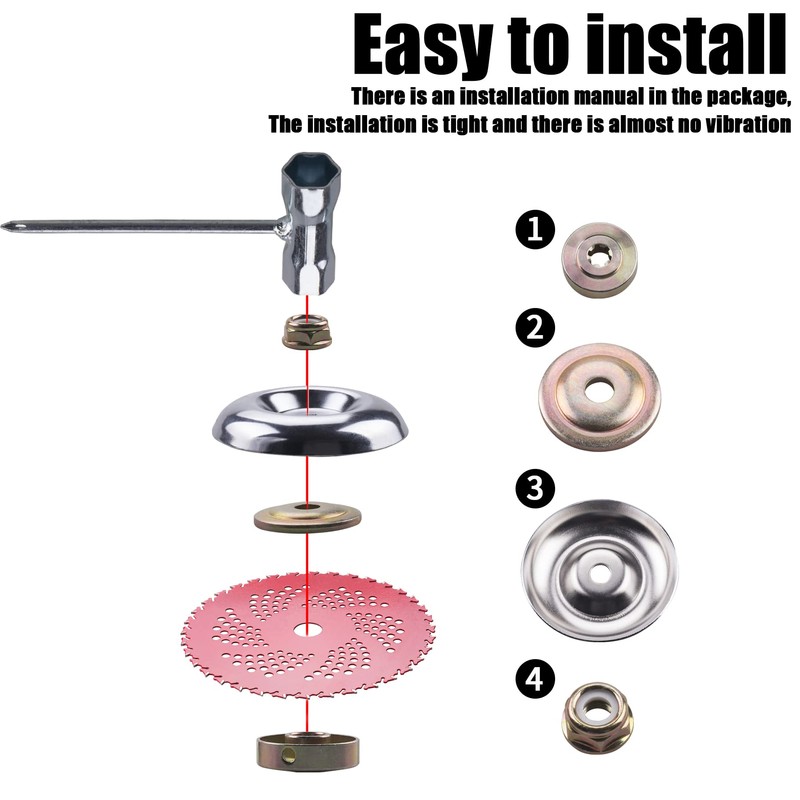 Easy to install
There is an installation manual in the package,
The installation is tight and there is almost no vibration

1

2

3

4