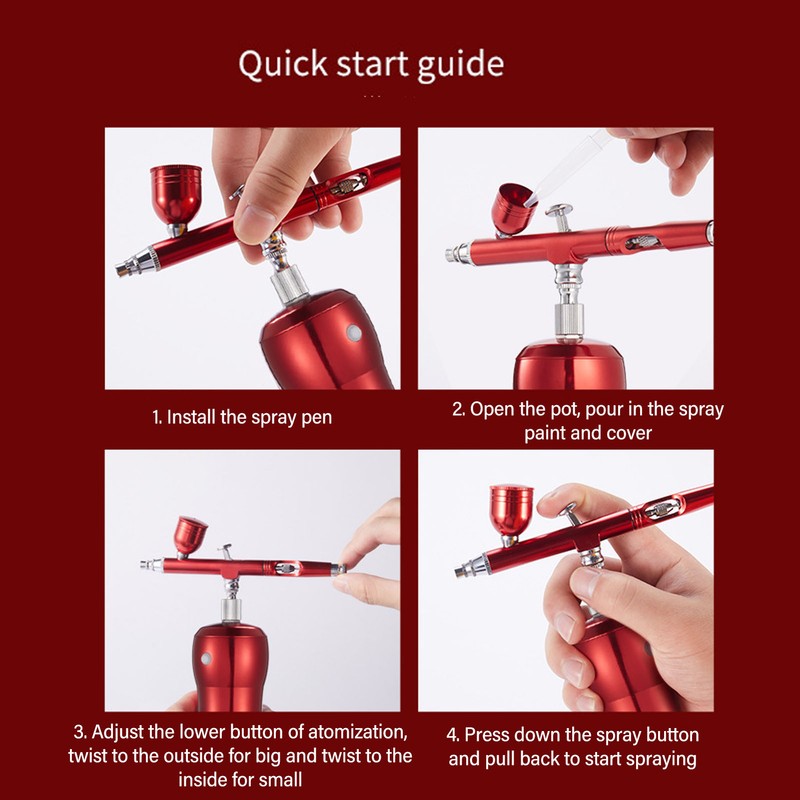 Quick start guide

1. Install the spray pen

2. Open the pot, pour in the spray paint and cover

3. Adjust the lower button of atomization, twist to the outside for big and twist to the inside for small

4. Press down the spray button and pull back to start spraying