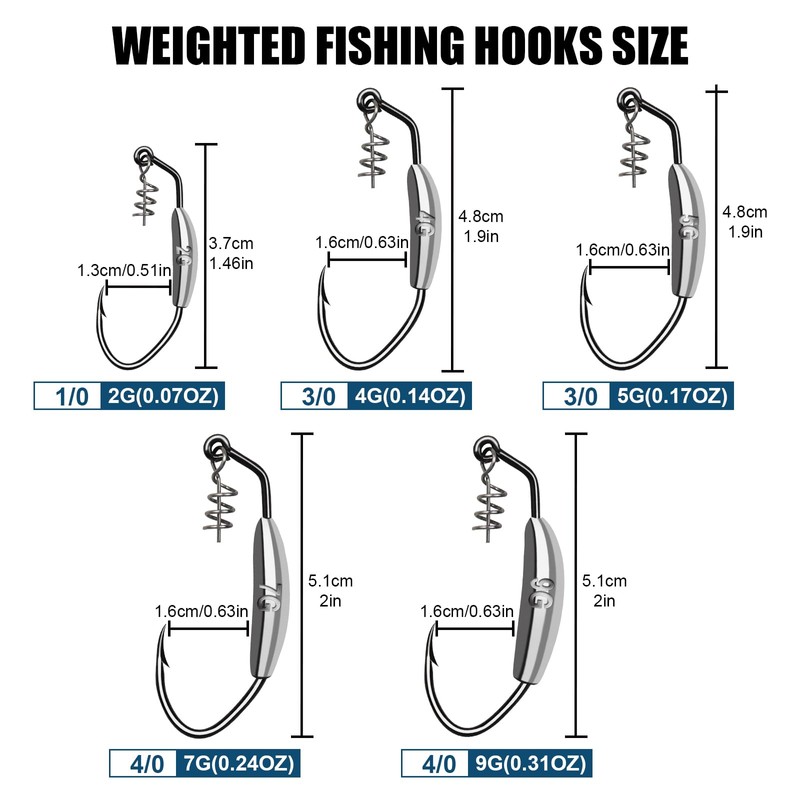 WEIGHTED FISHING HOOKS SIZE

2G
1.3cm/0.51in
3.7cm
1.46in
1/0 2G(0.07OZ)

4G
1.6cm/0.63in
4.8cm
1.9in
3/0 4G(0.14OZ)

5G
1.6cm/0.63in
4.8cm
1.9in
3/0 5G(0.17OZ)

7G
1.6cm/0.63in
5.1cm
2in
4/0 7G(0.24OZ)

9G
1.6cm/0.63in
5.1cm
2in
4/0 9G(0.31OZ)