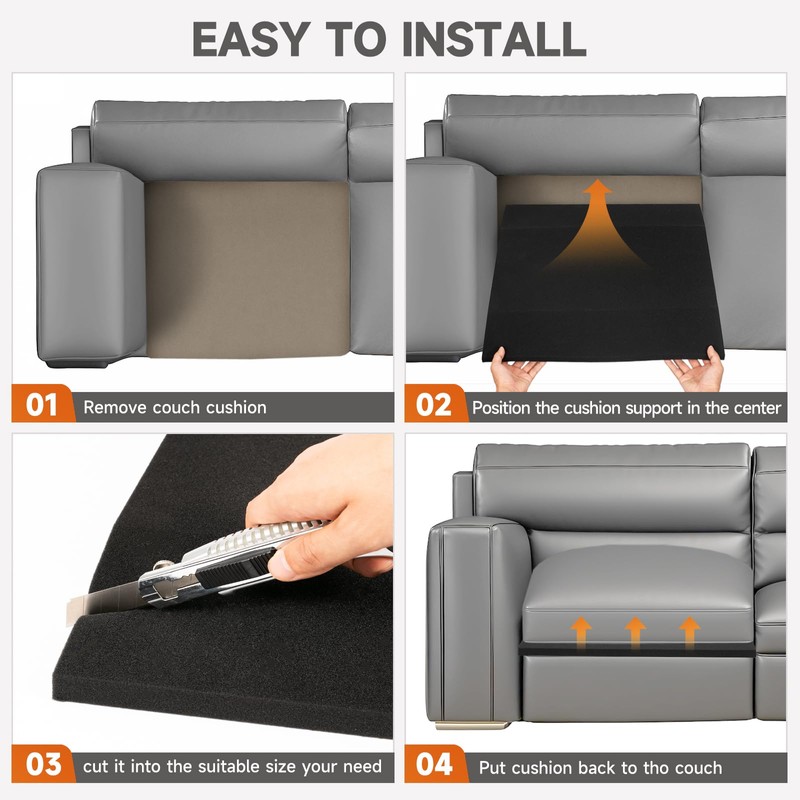 EASY TO INSTALL

01 Remove couch cushion

02 Position the cushion support in the center

03 cut it into the suitable size your need

04 Put cushion back to tho couch