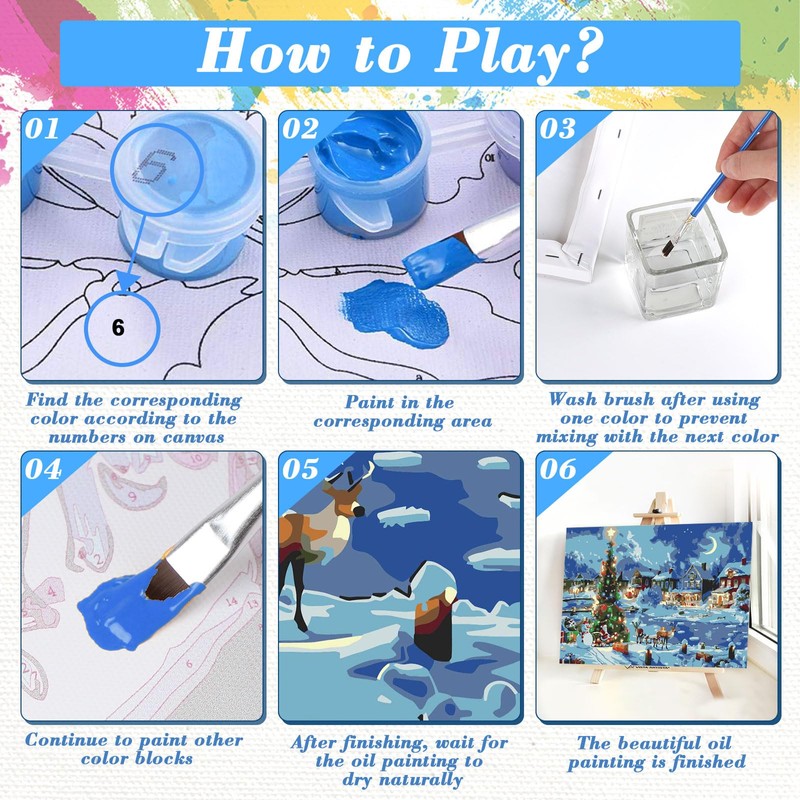 How to Play?

01

6

6

Find the corresponding color according to the numbers on canvas

02

Paint in the corresponding area

03

Wash brush after using one color to prevent mixing with the next color

04

9

2

4

14

13

6

Continue to paint other color blocks

05

After finishing, wait for the oil painting to dry naturally

06

The beautiful oil painting is finished